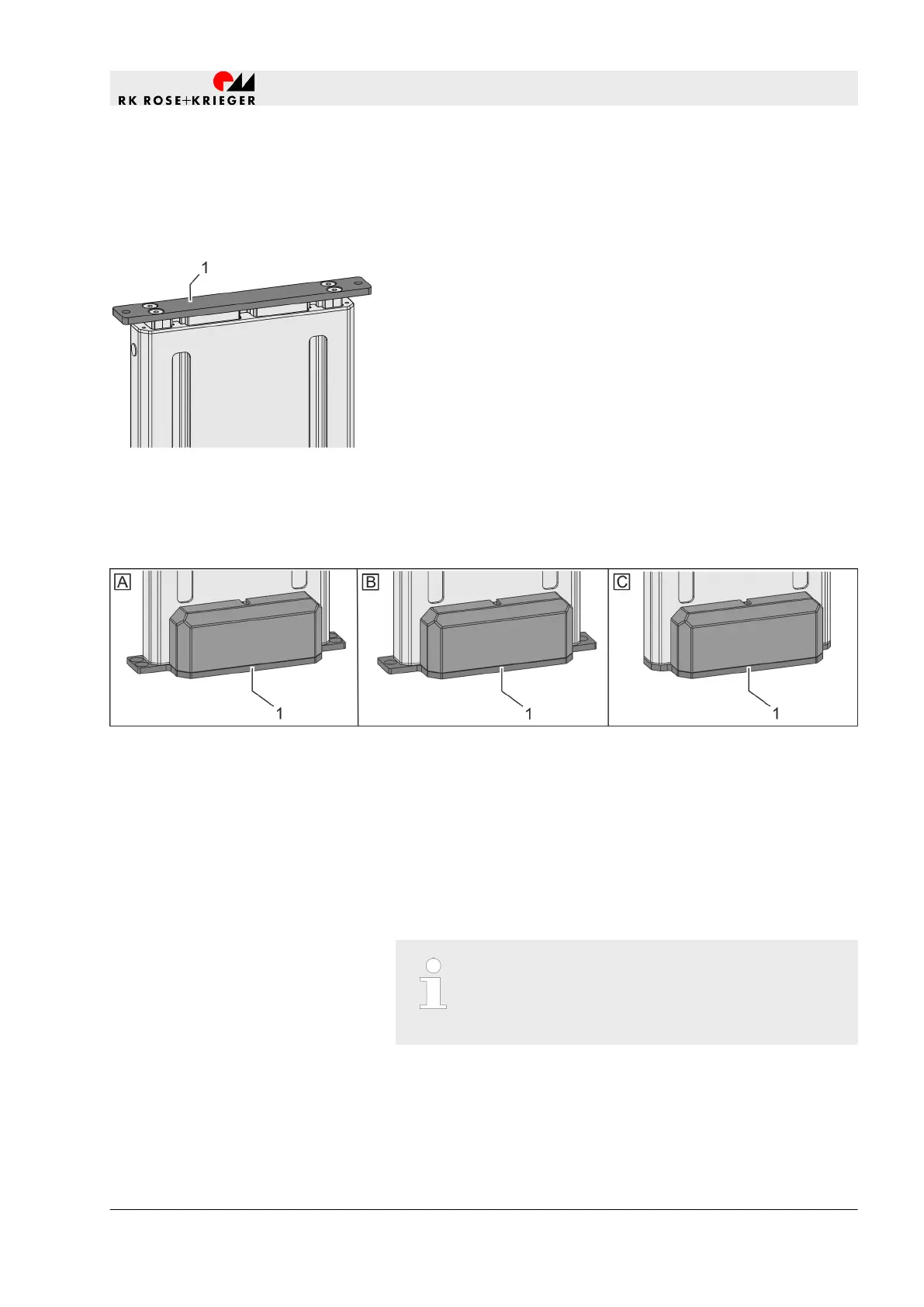 RK ROSE+KRIEGER

1

A

1

B

1

C

1