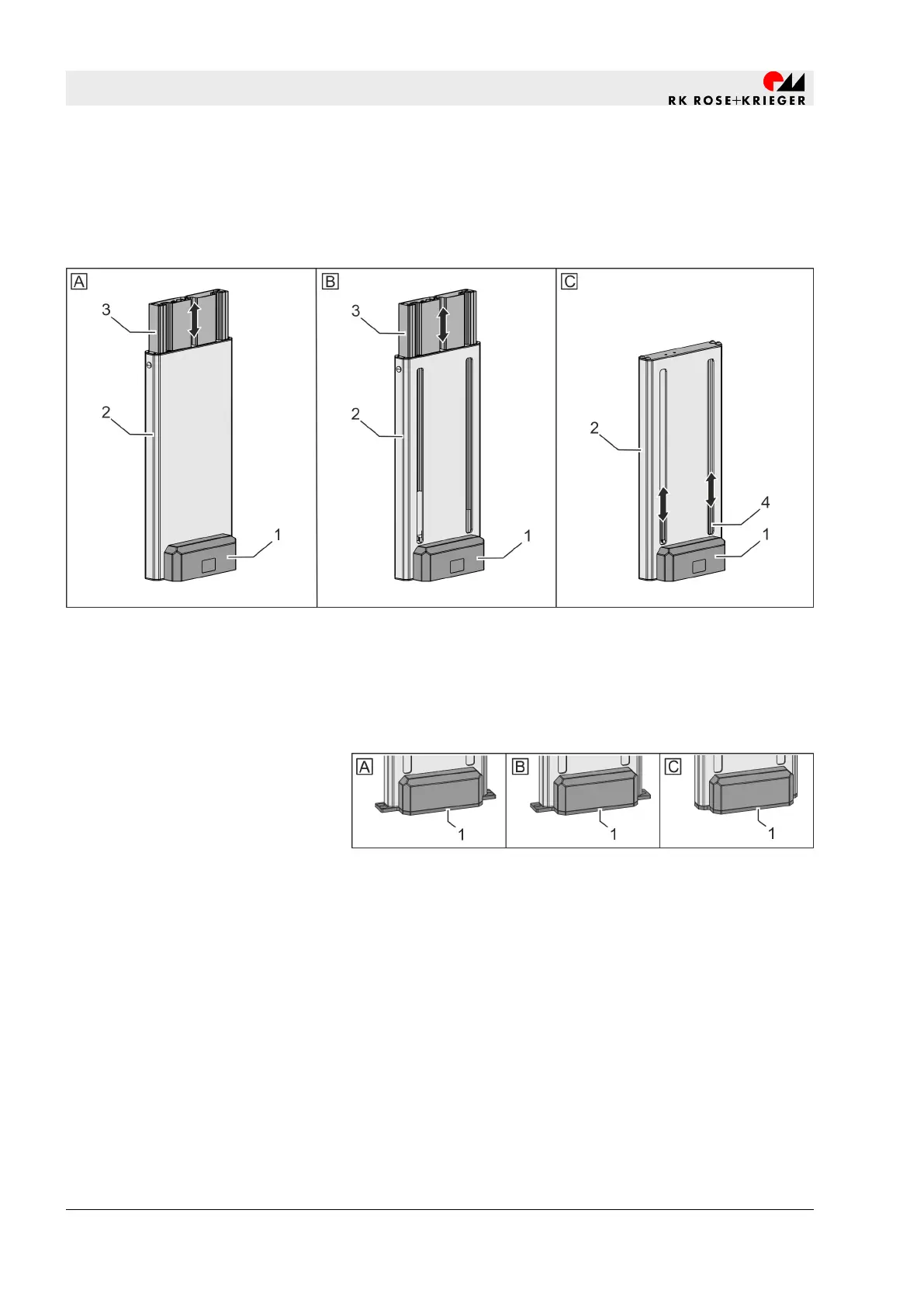 RK ROSE+KRIEGER

A
3
2
1

B
3
2
1

C
2
4
1

A
1
B
1
C
1