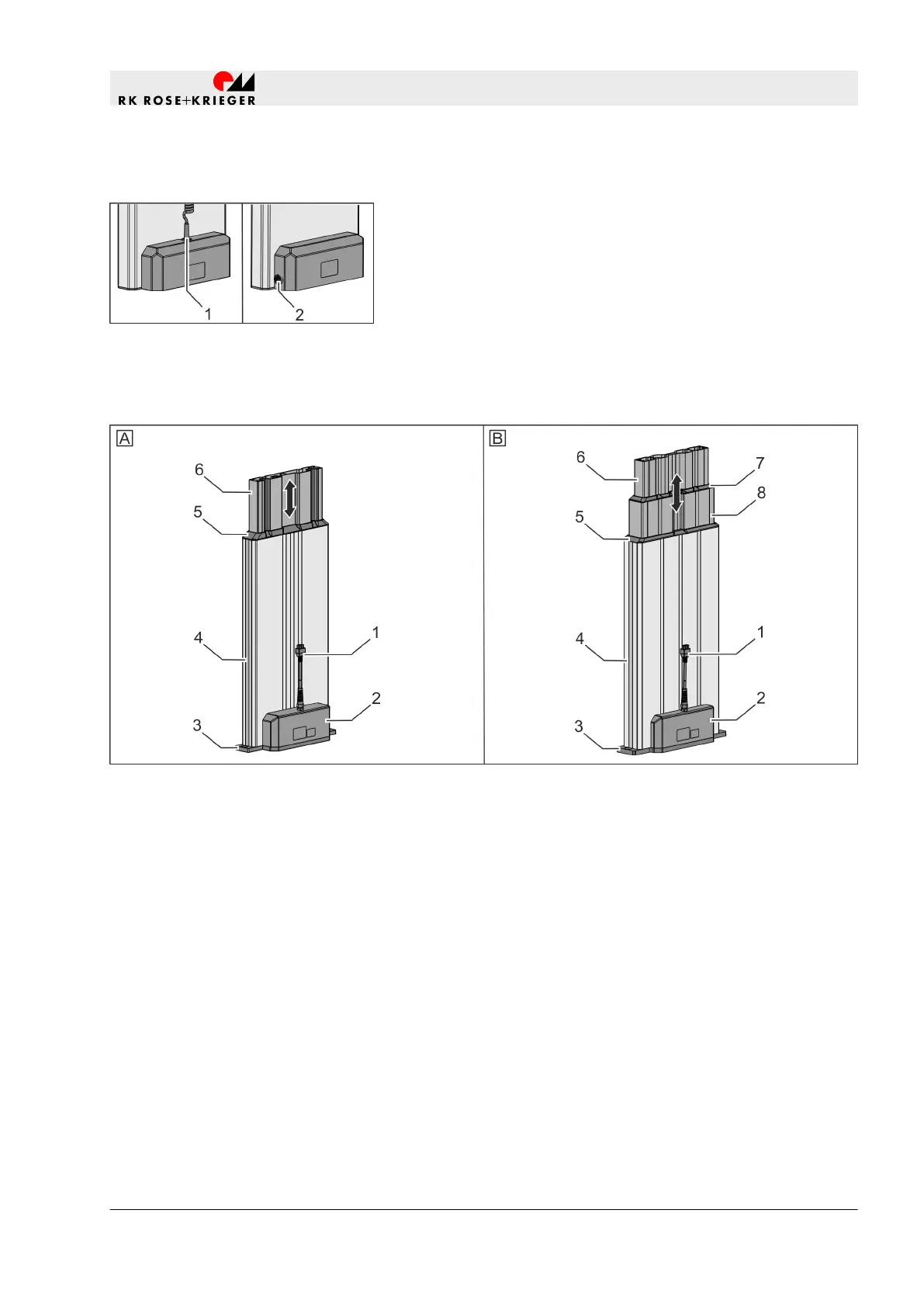 RK ROSE+KRIEGER

1
2

A
6
5
4
1
2
3

B
6
7
8
5
4
1
2
3