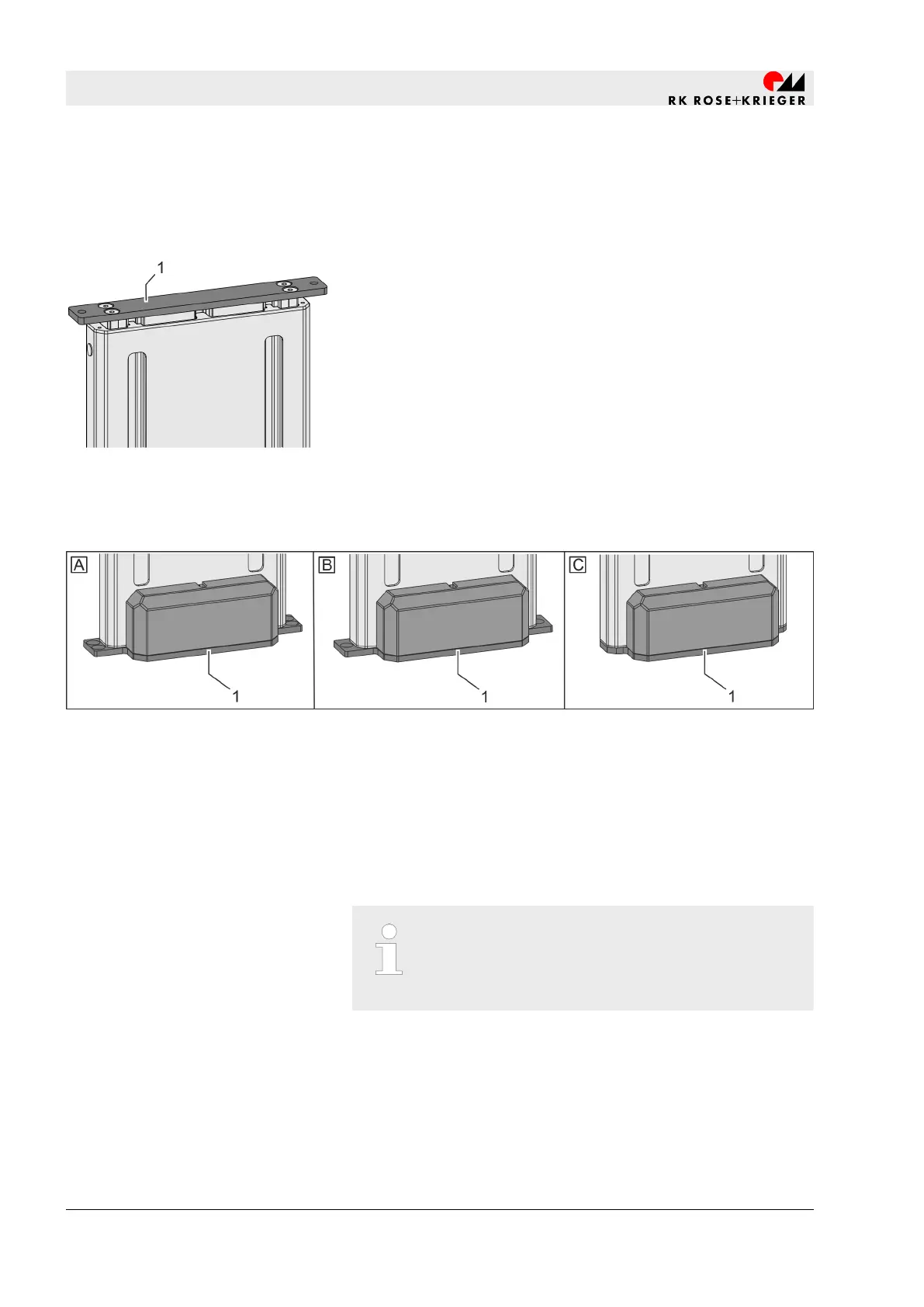 RK ROSE+KRIEGER

1

A

1

B

1

C

1