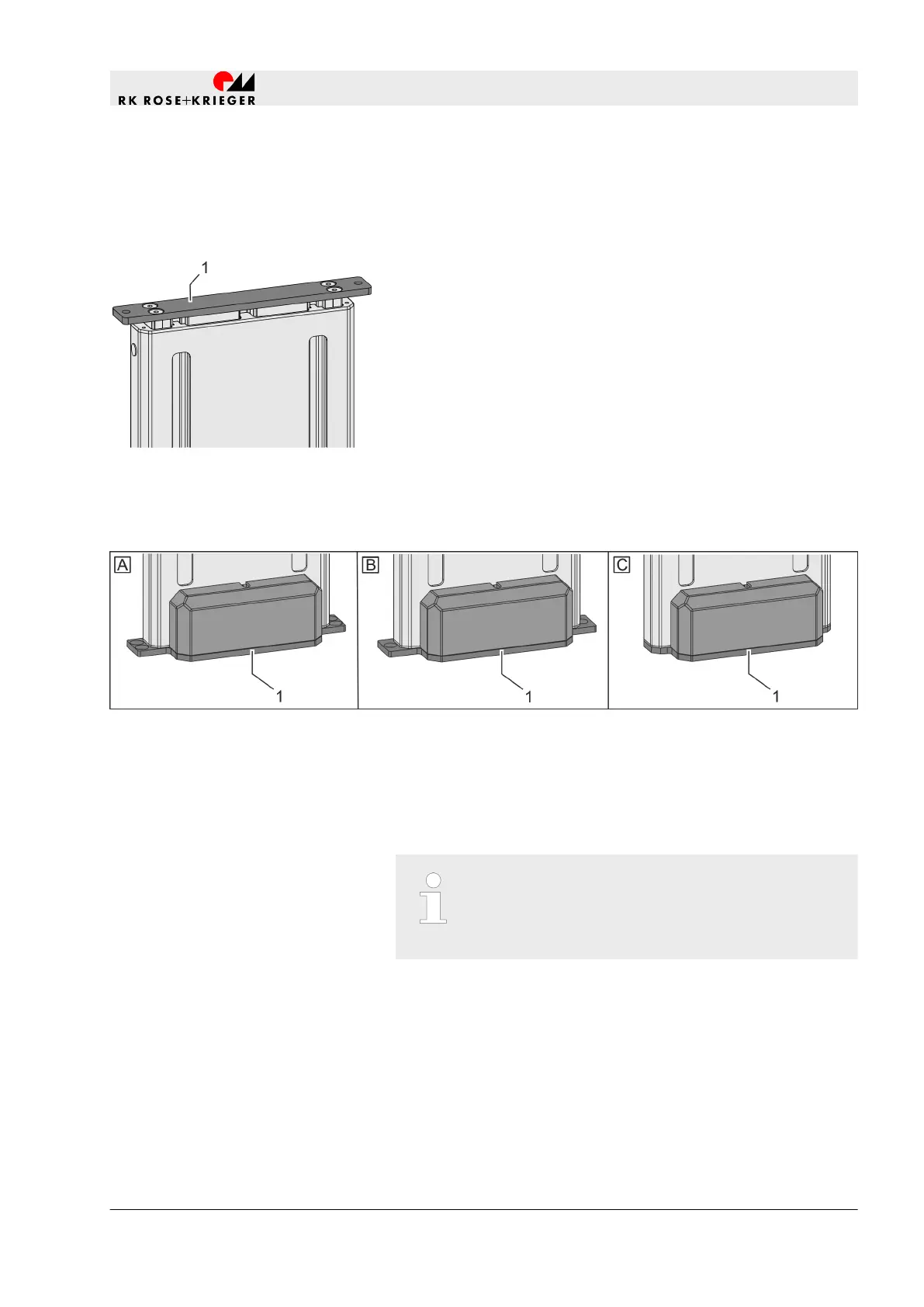 RK ROSE+KRIEGER

1

A

1

B

1

C

1