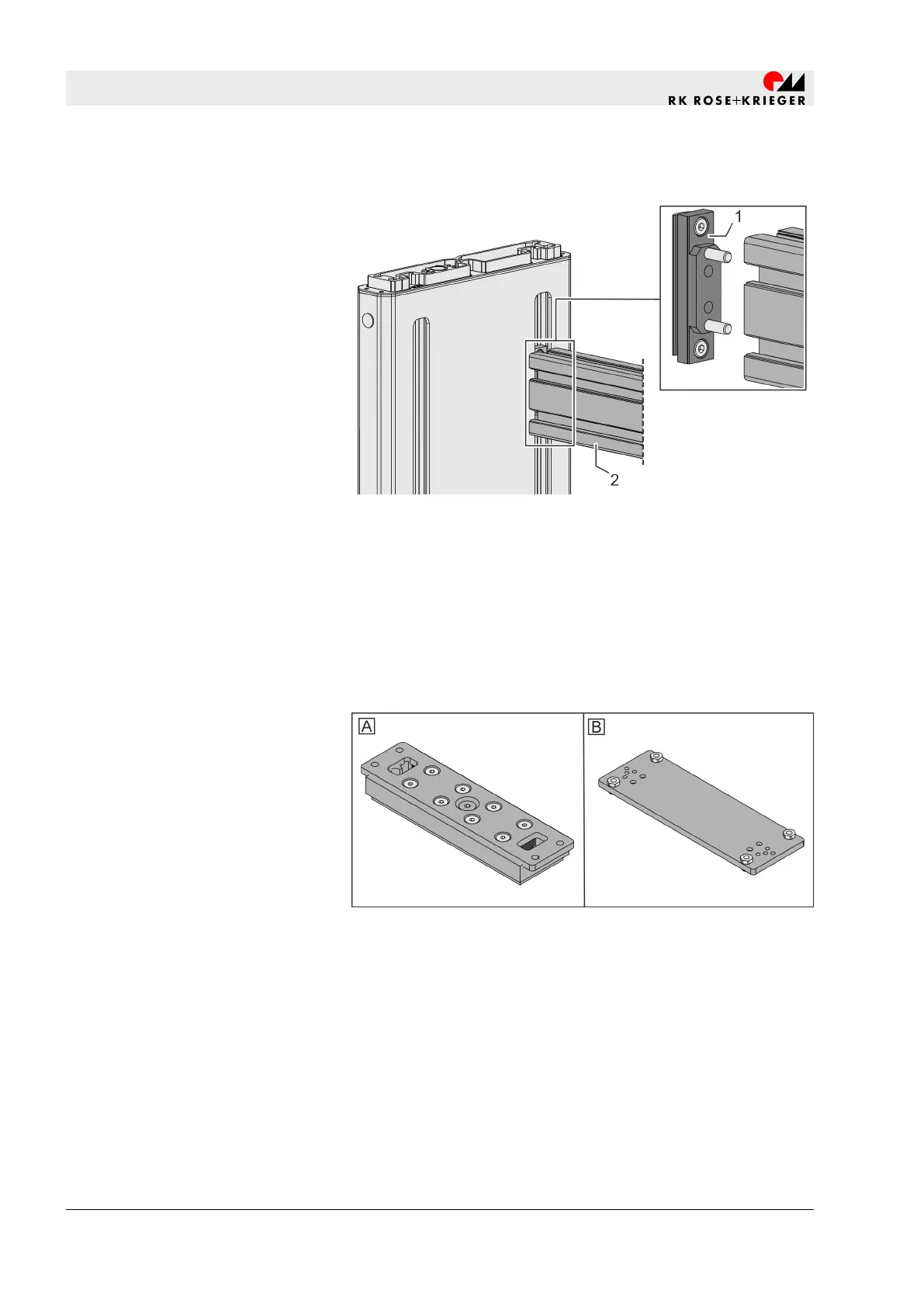 RK ROSE+KRIEGER

1

2

A

B