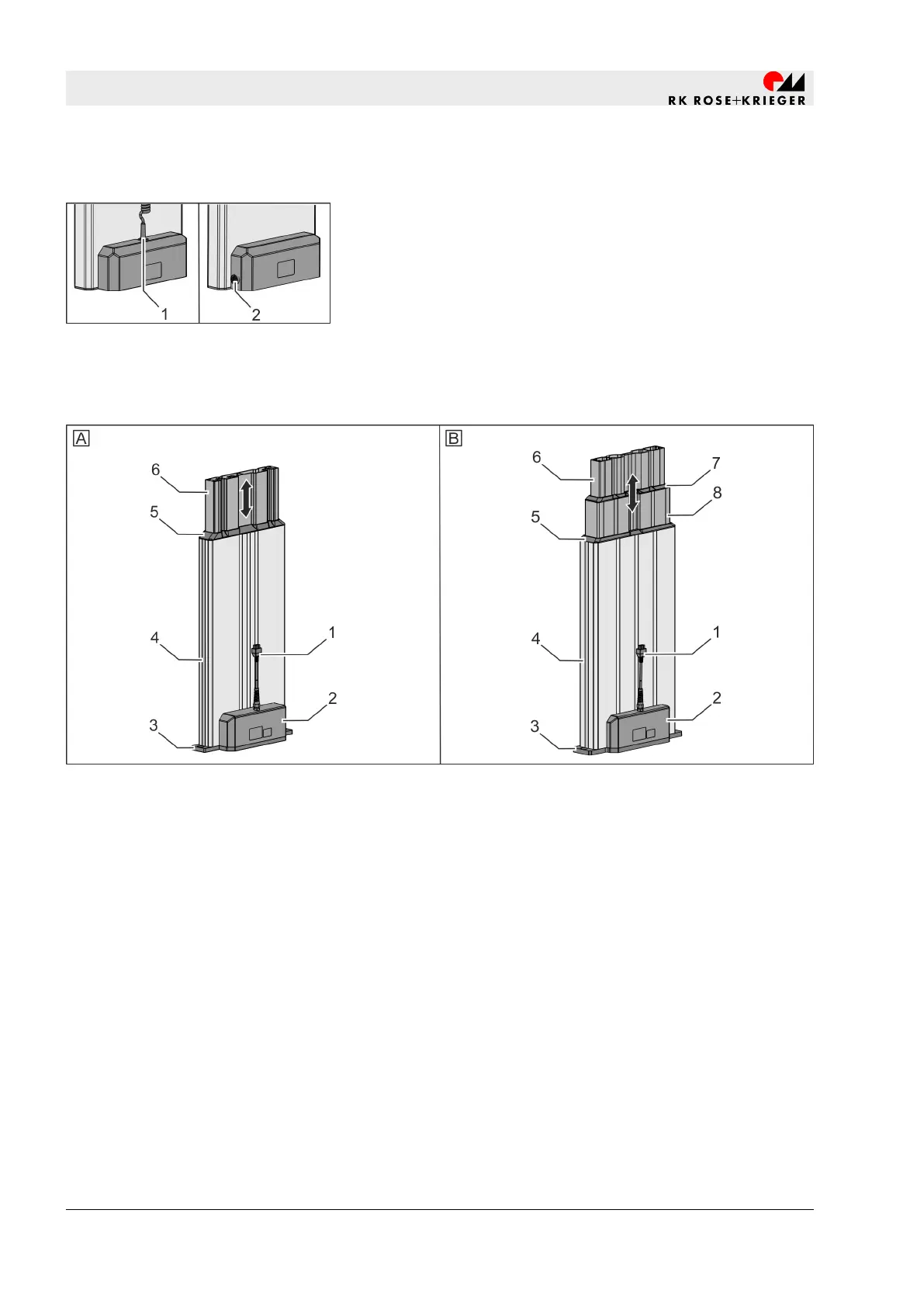 RK ROSE+KRIEGER

1
2

A
6
5
4
1
2
3

B
6
7
8
5
4
1
2
3