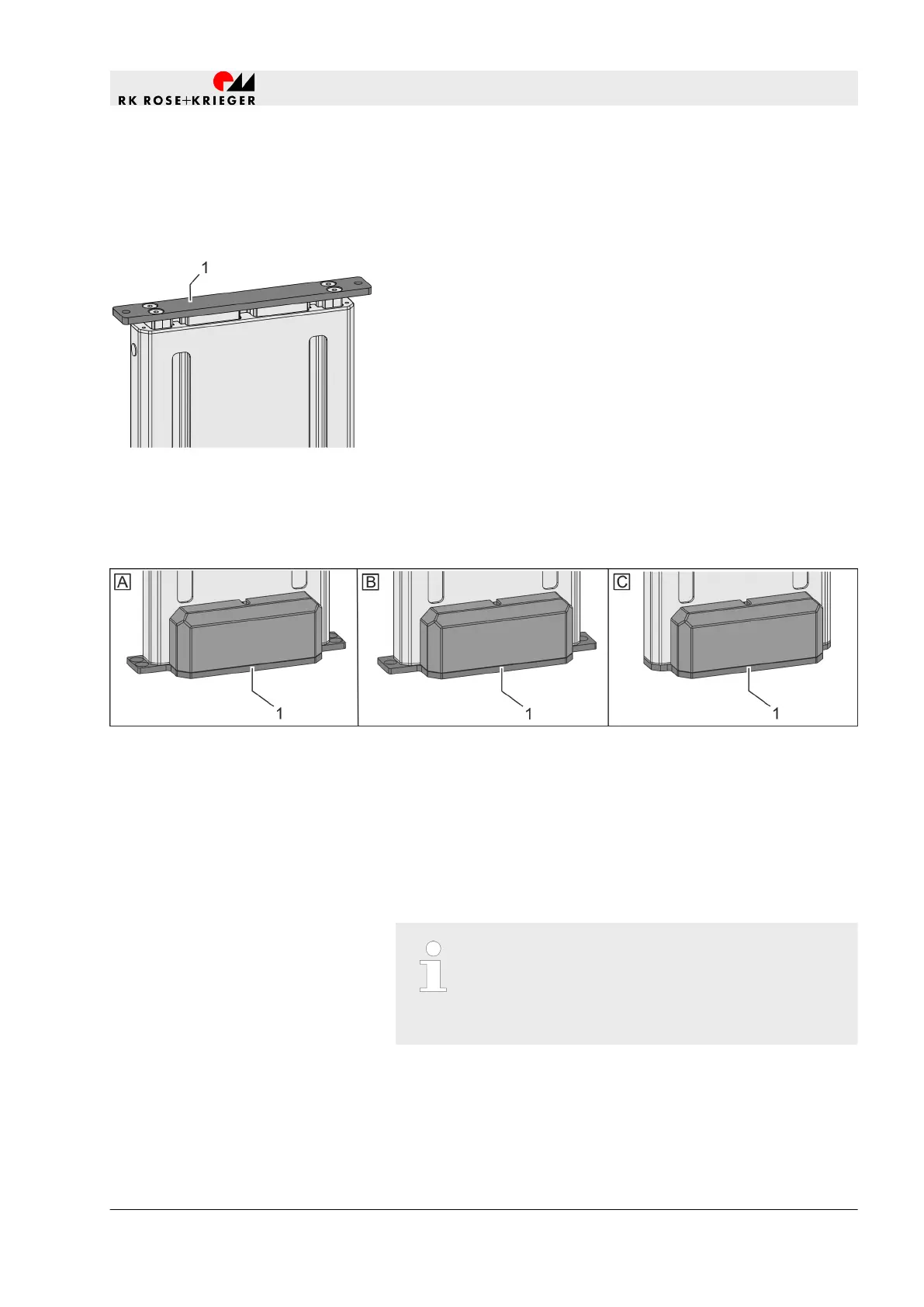 RK ROSE+KRIEGER

1

A

1

B

1

C

1