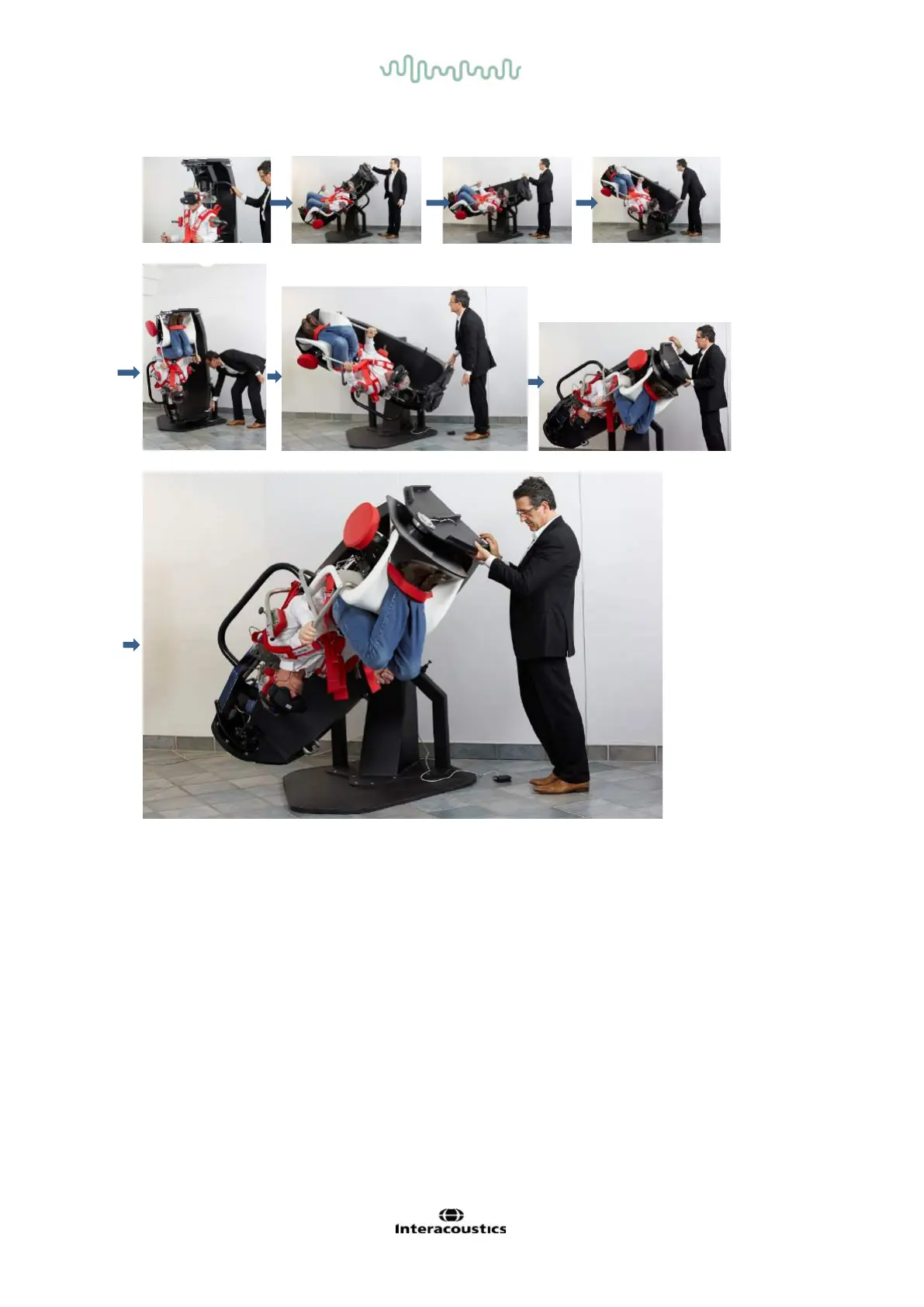 Interacoustics