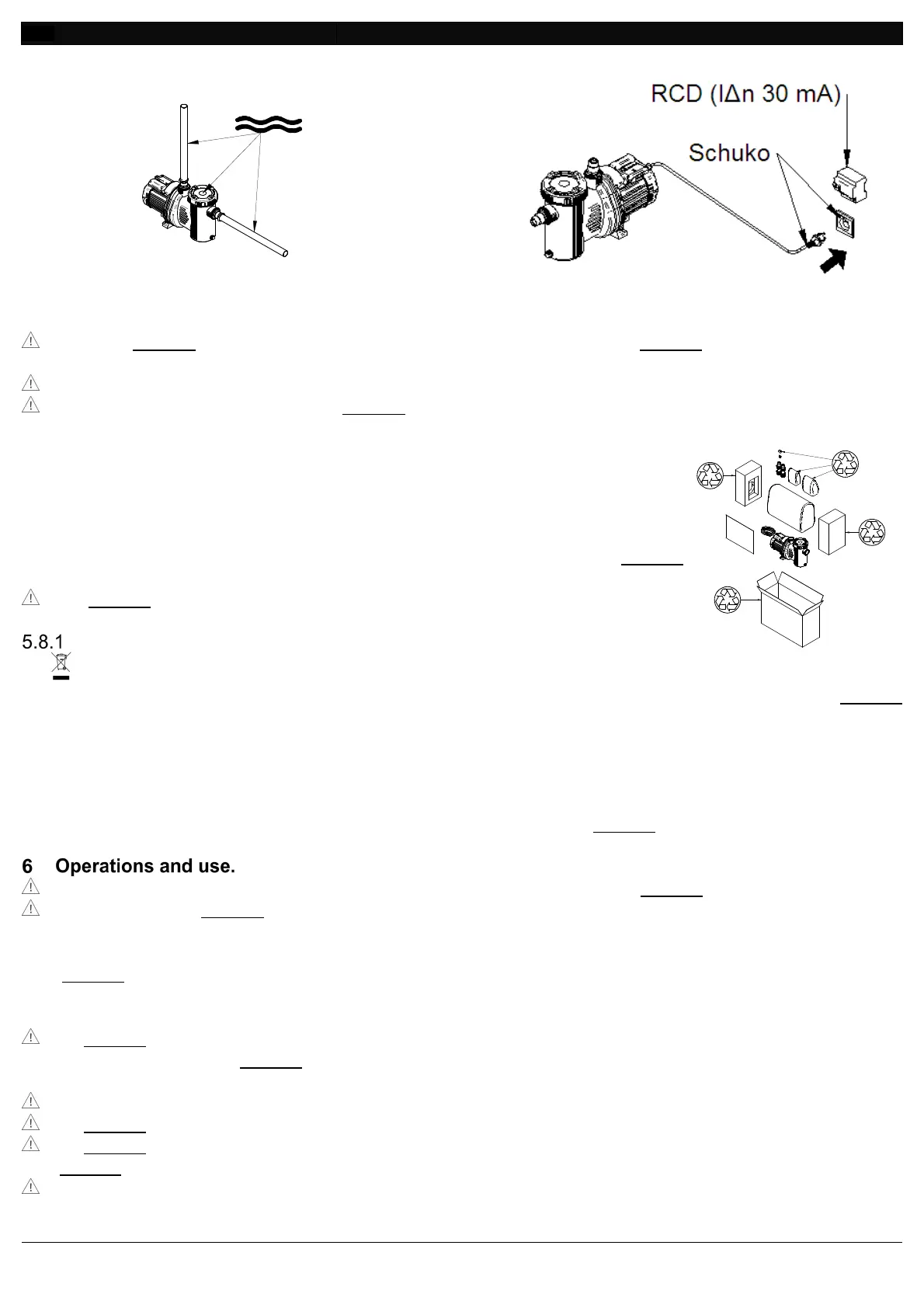 RCD (IΔn 30 mA)

Schuko

5.8.1

6 Operations and use.