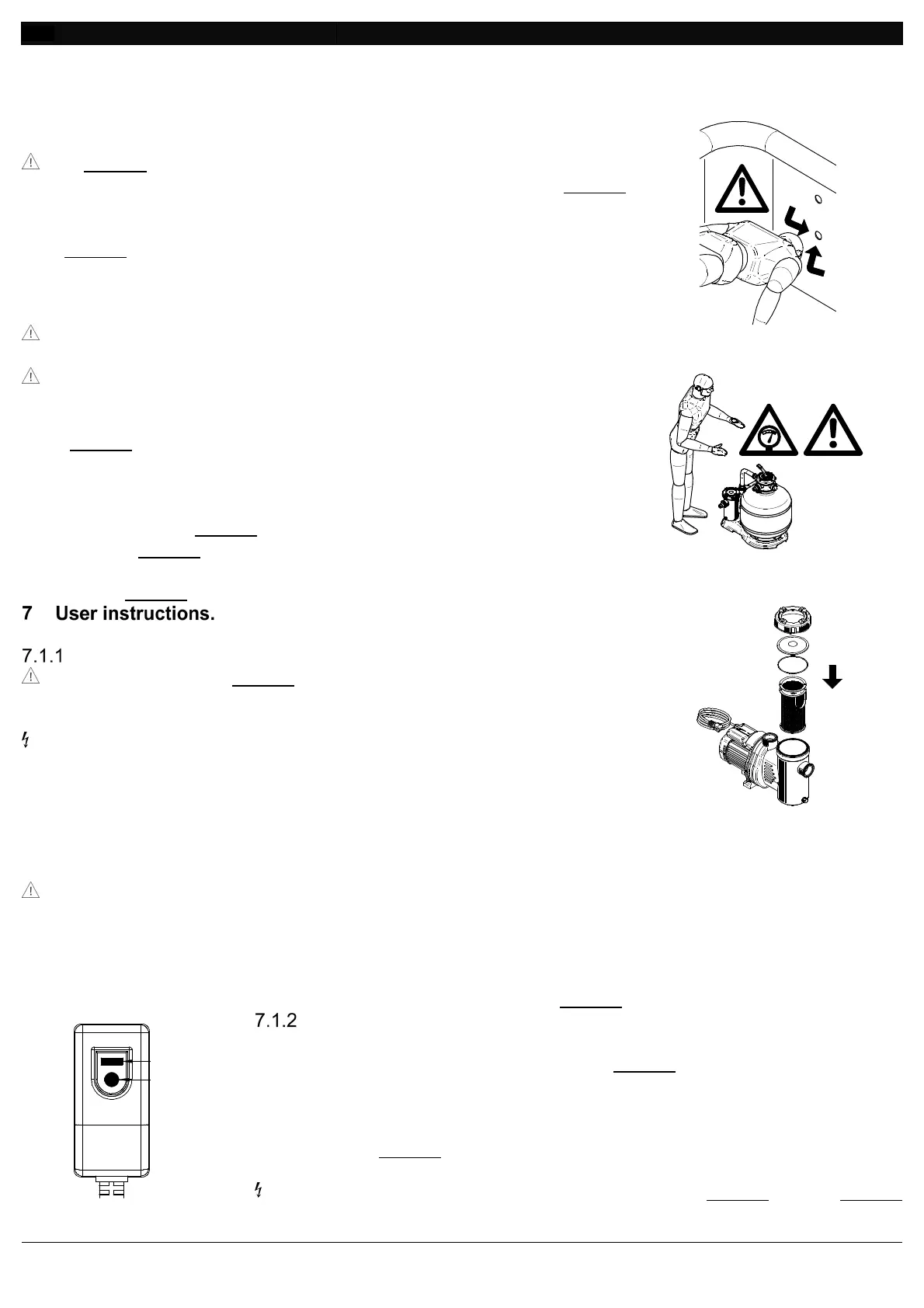 7 User instructions.

7.1.1

7.1.2