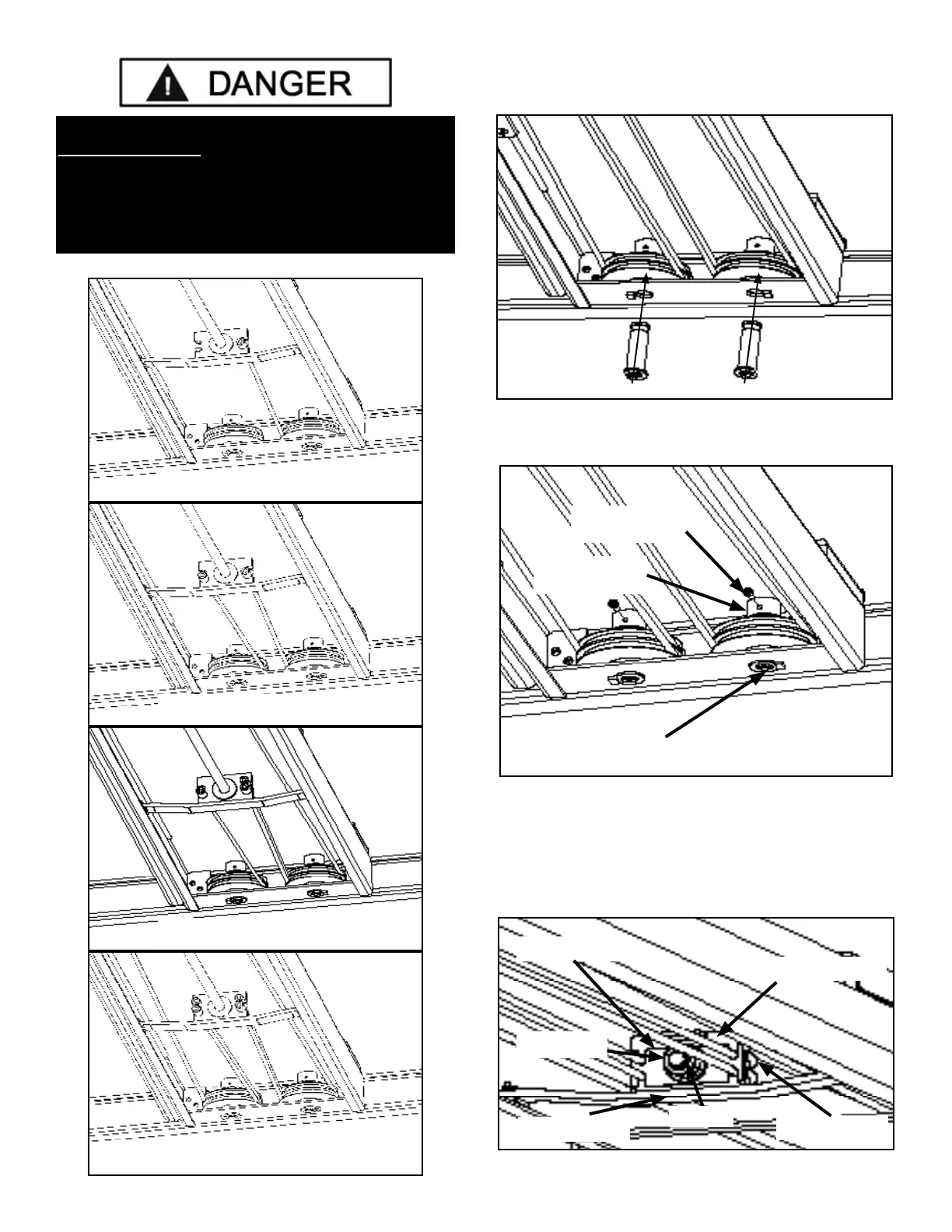 DANGER