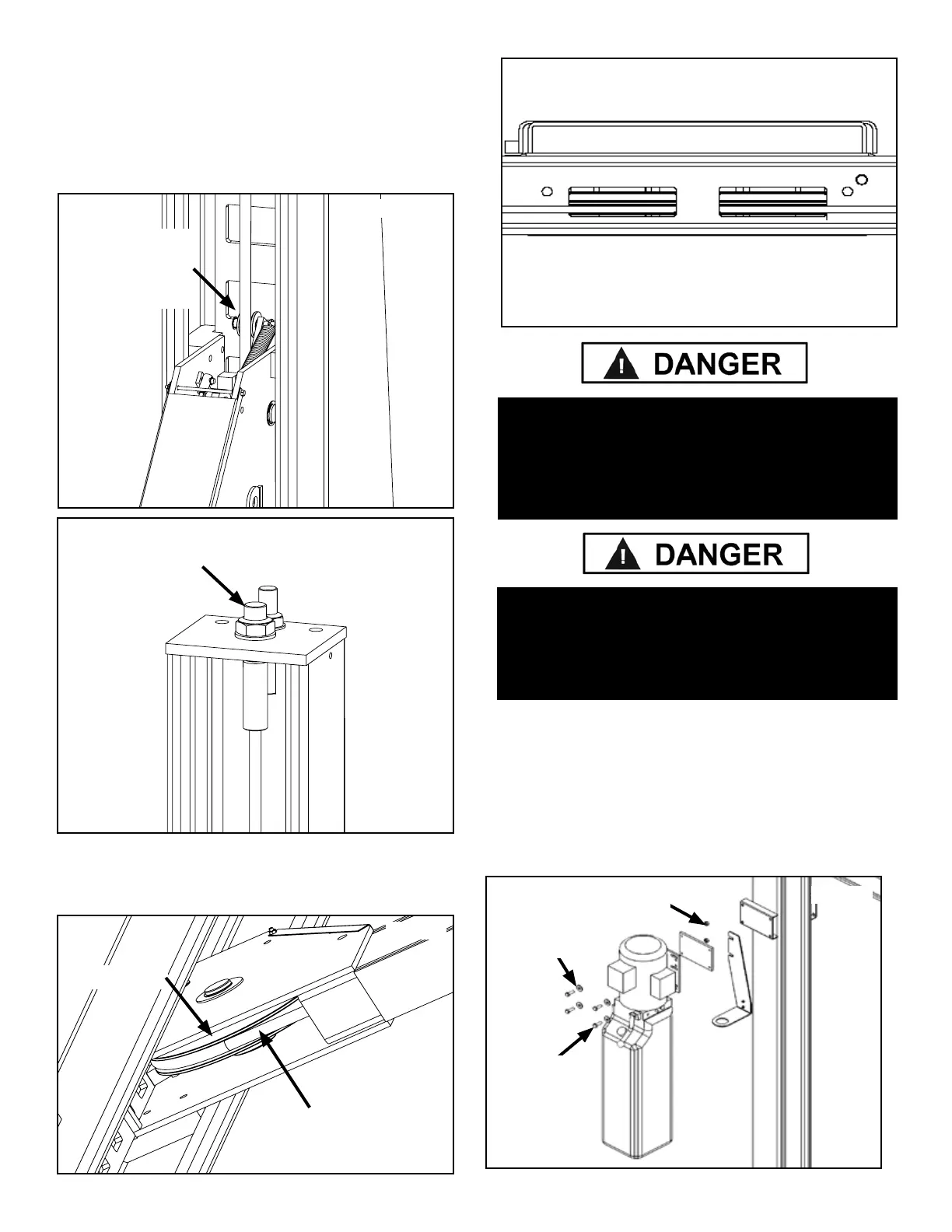 DANGER

DANGER