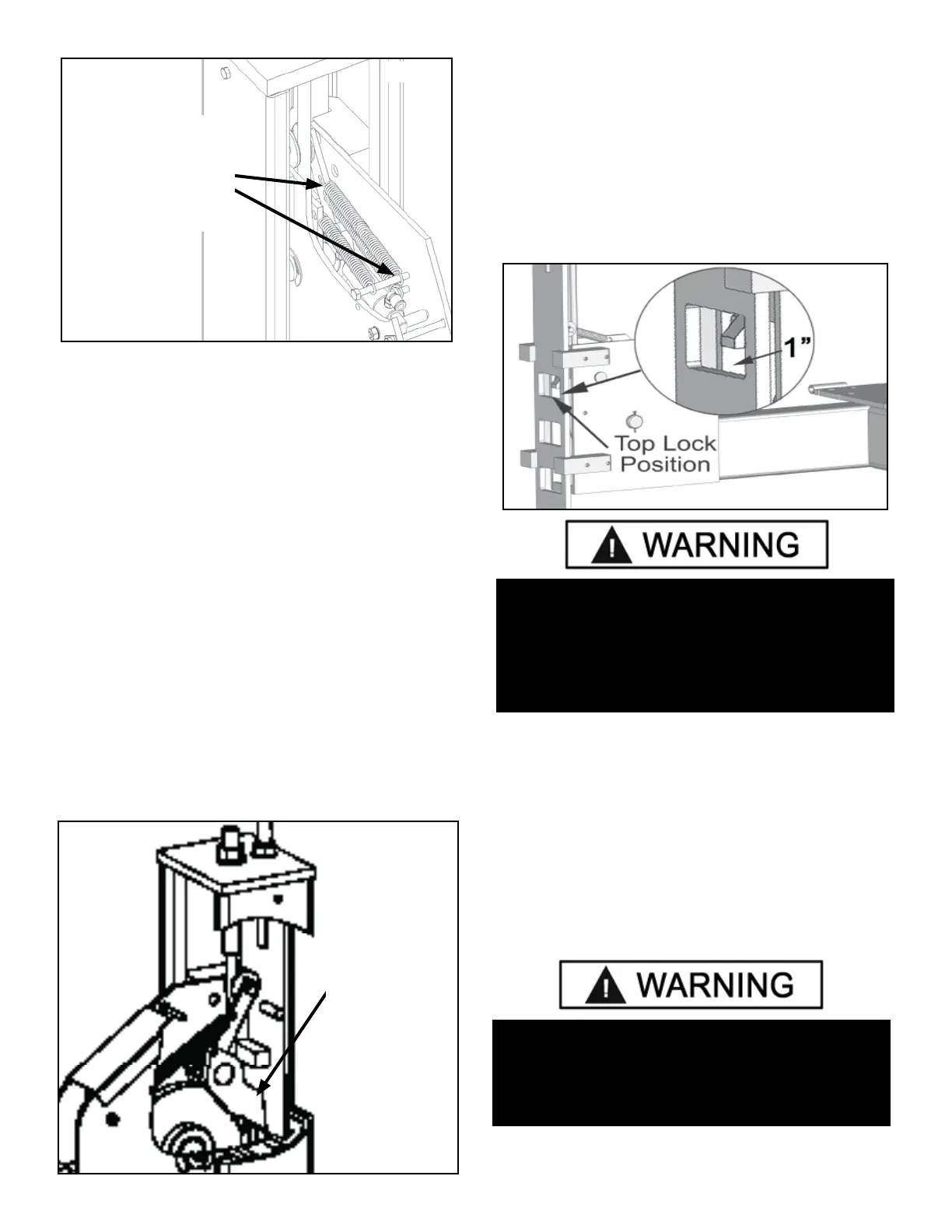 1"

Top Lock Position

WARNING

WARNING