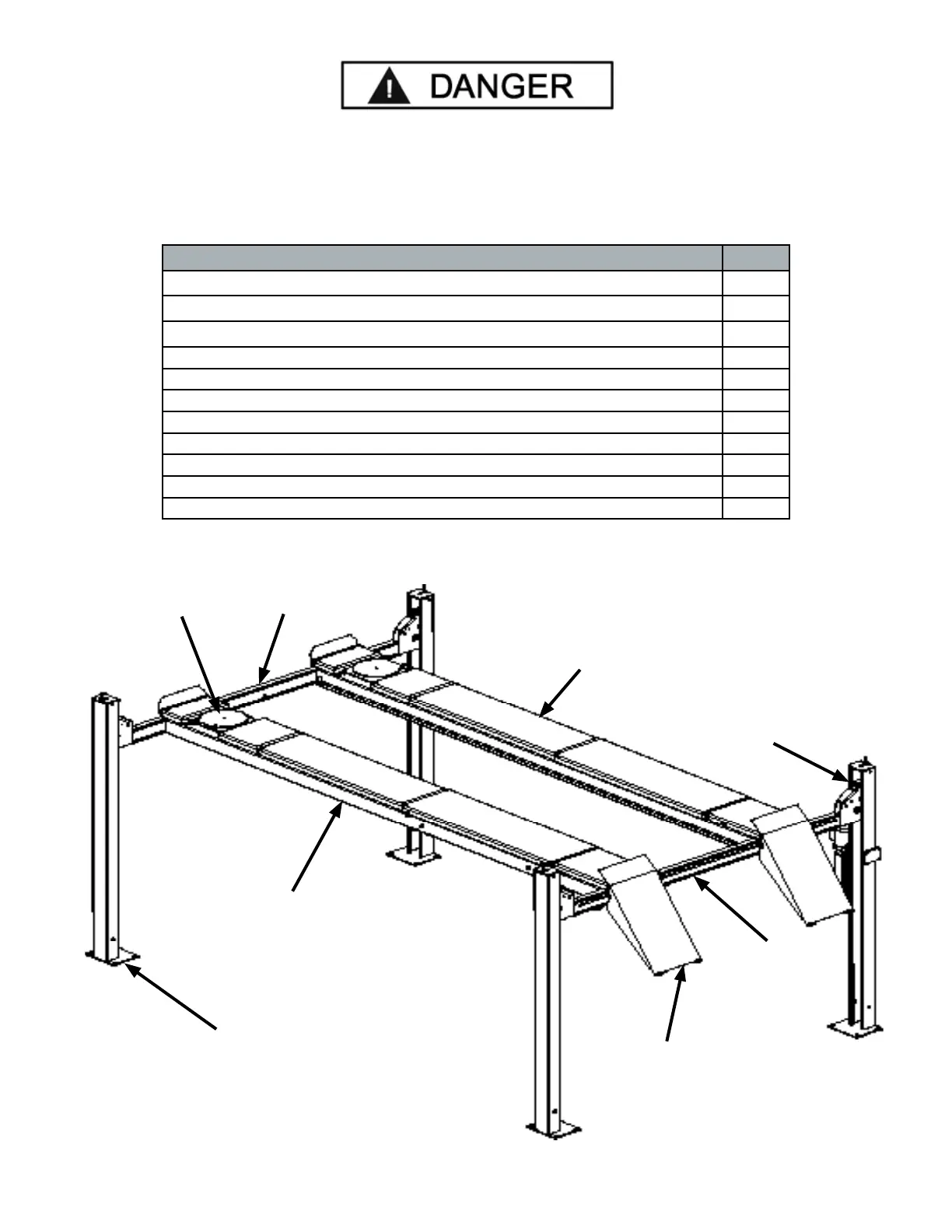 DANGER