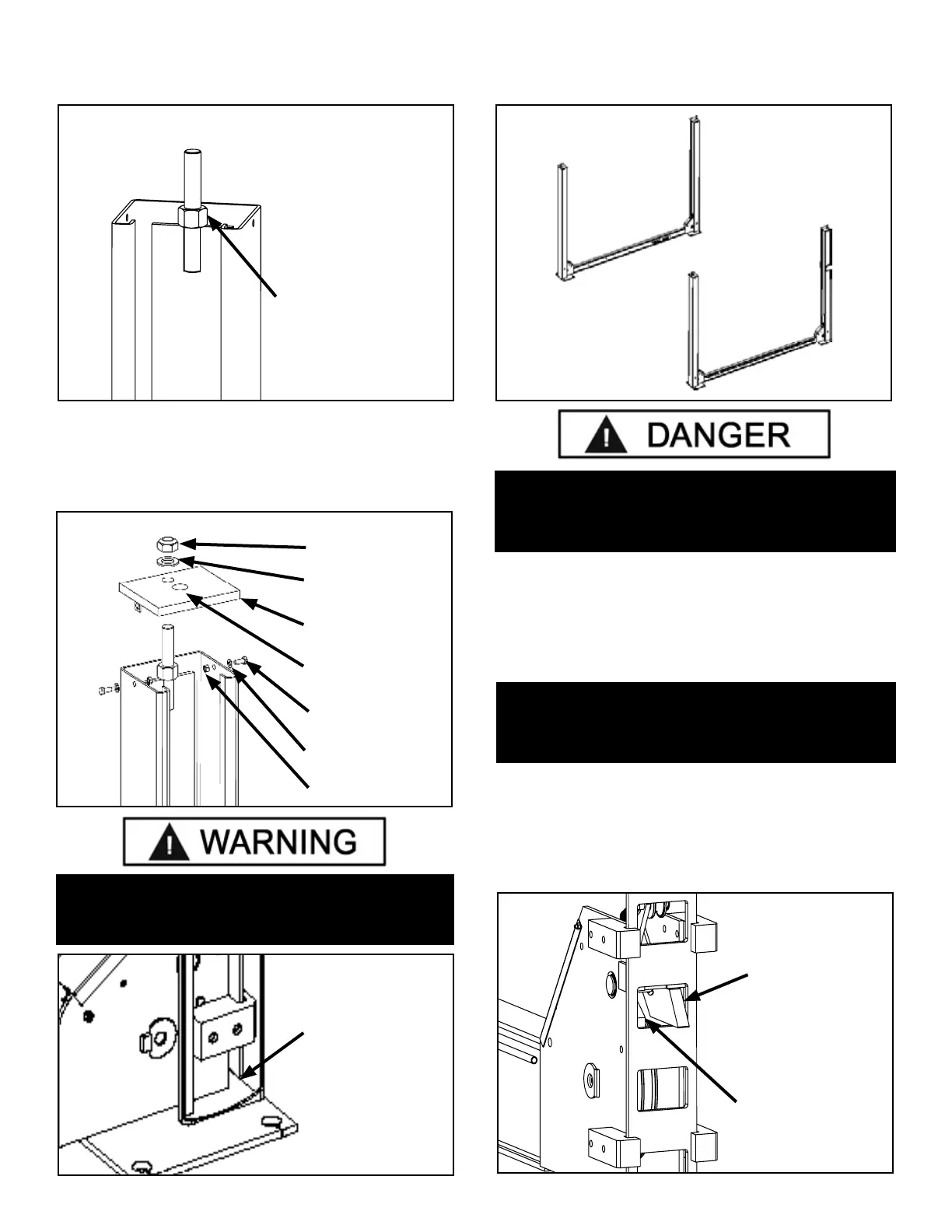 DANGER

WARNING