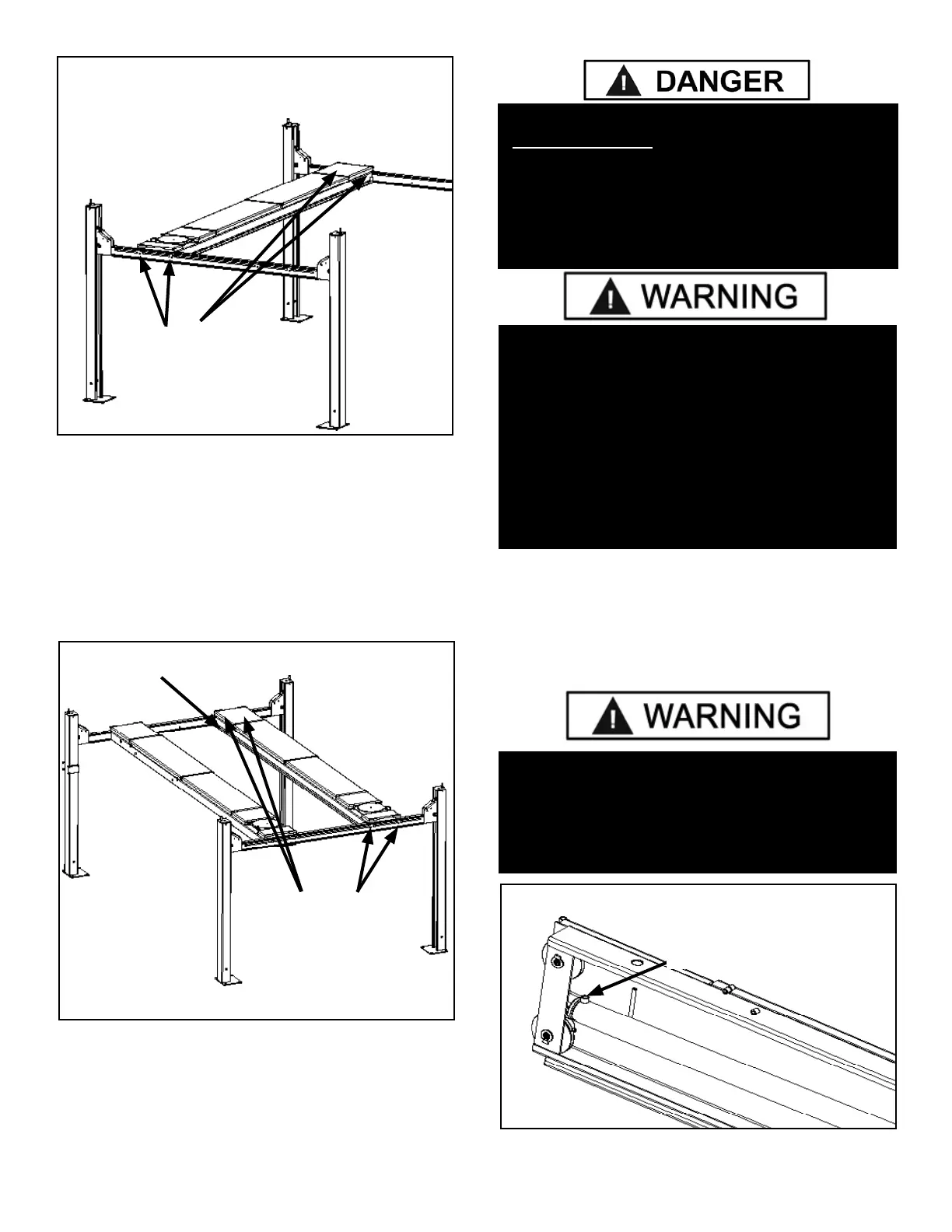 DANGER

WARNING

WARNING