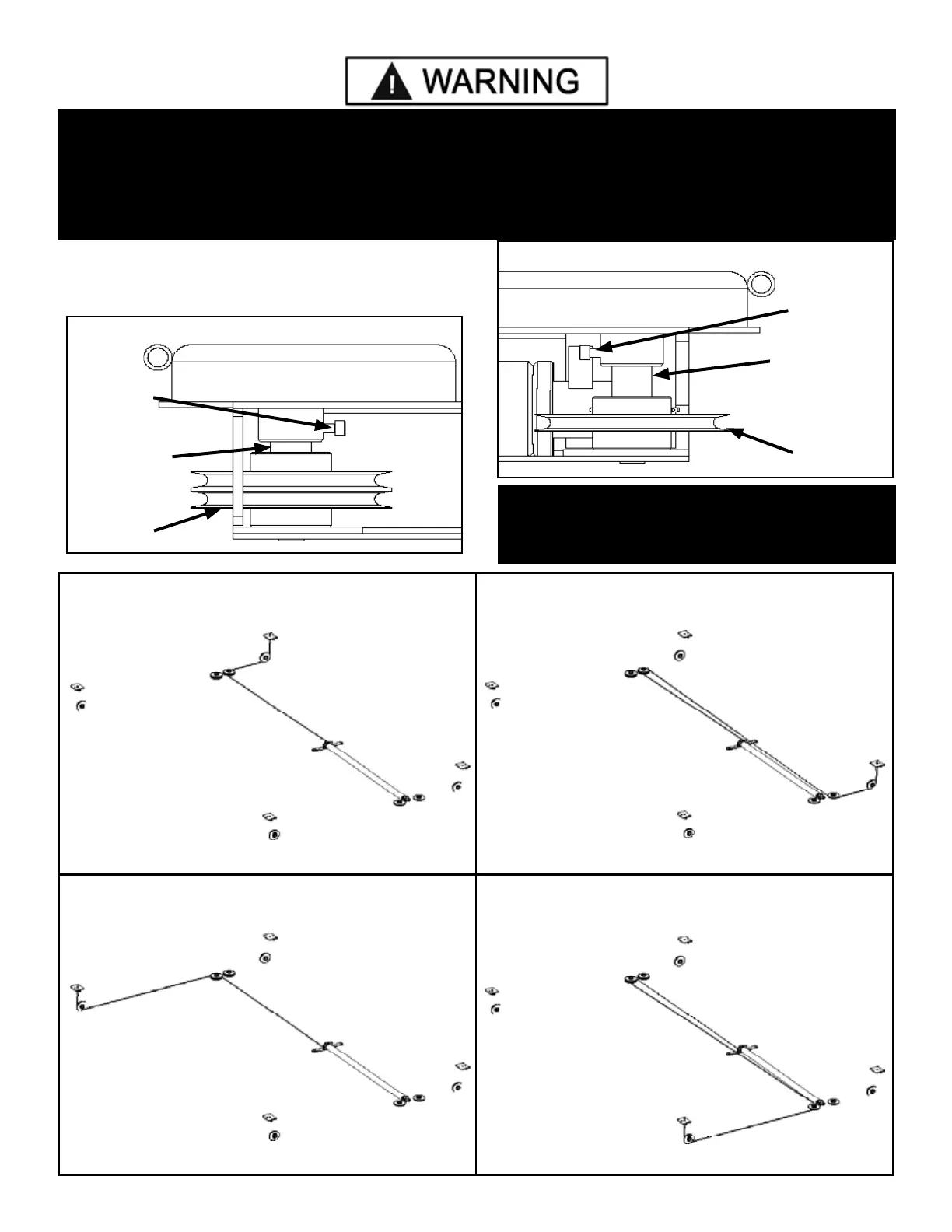 WARNING