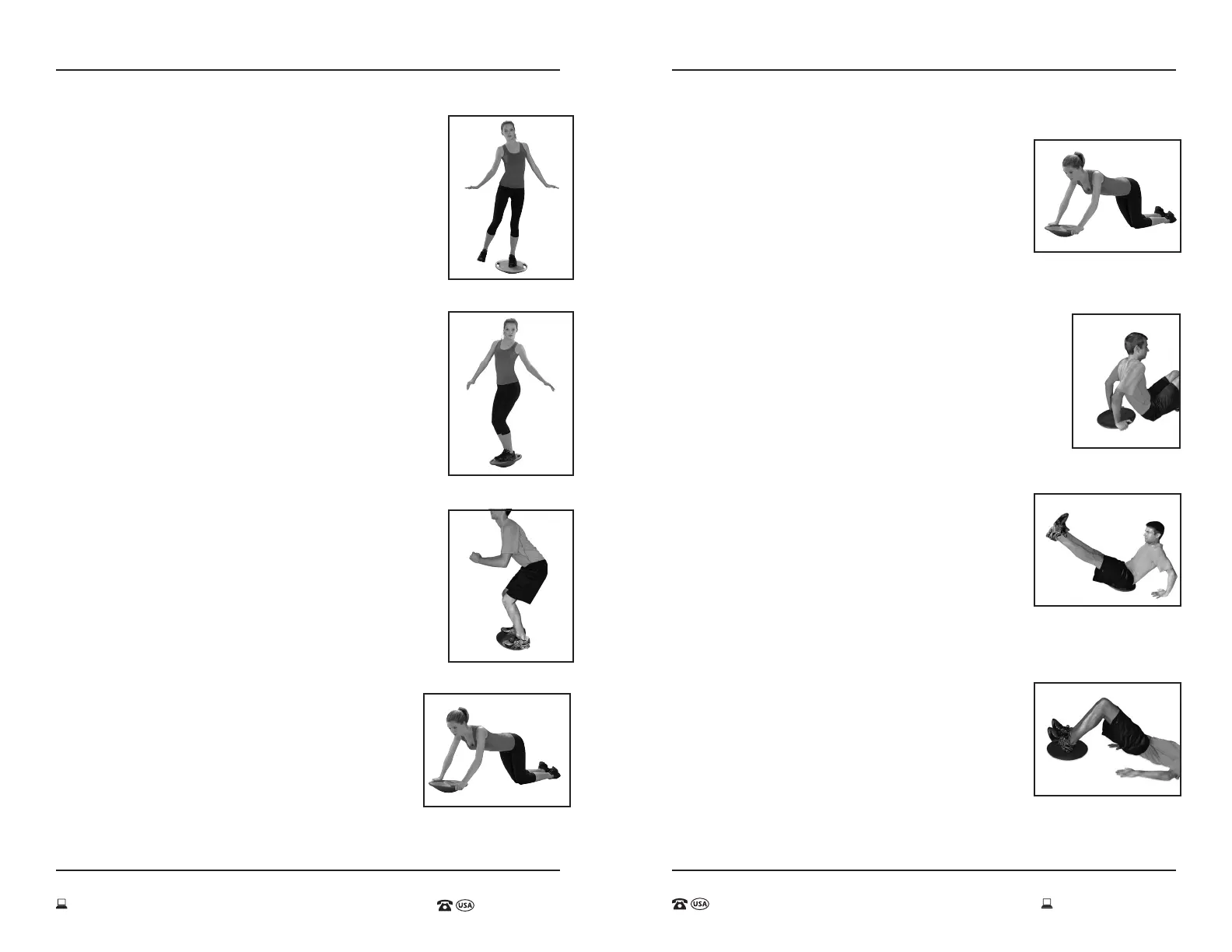 USA

USA