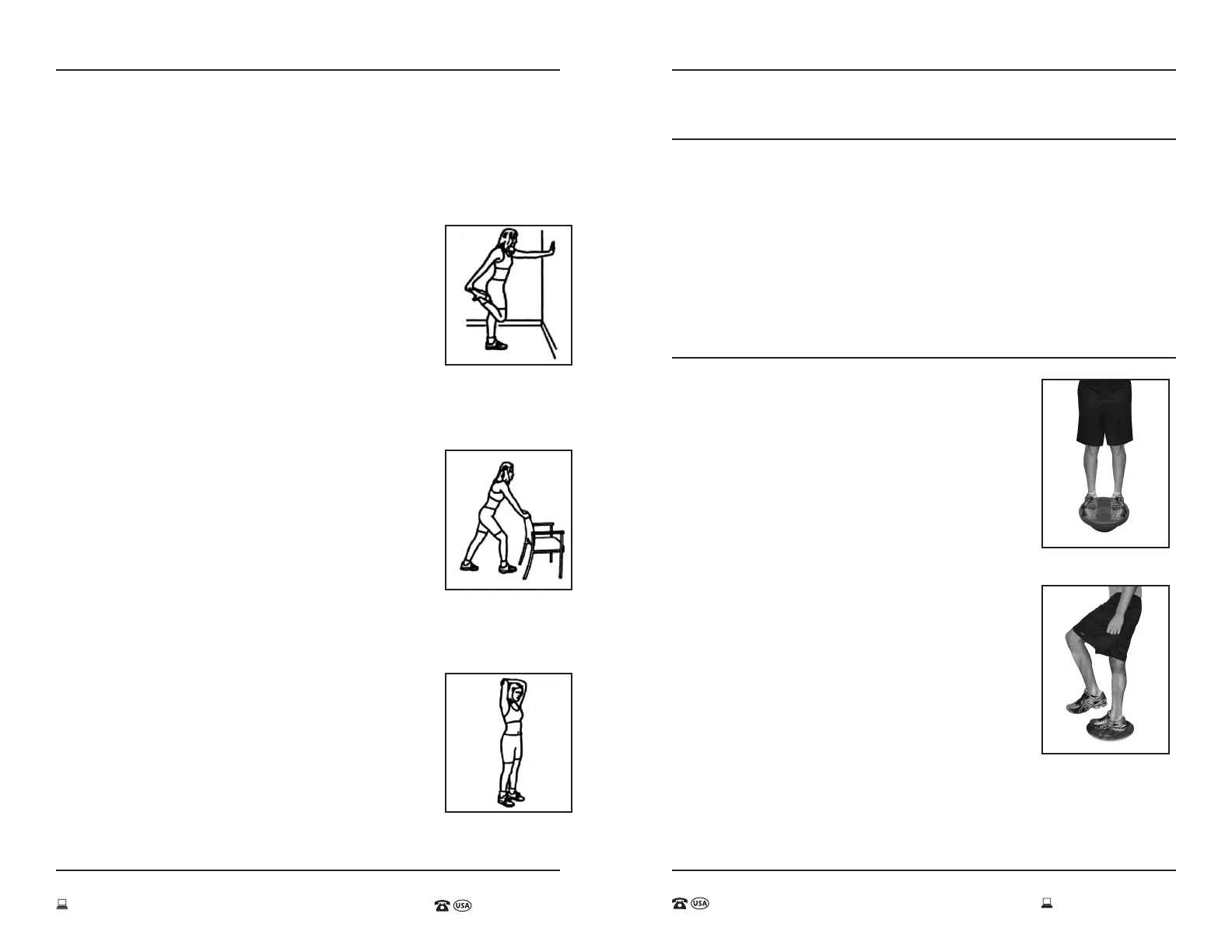 USA

USA