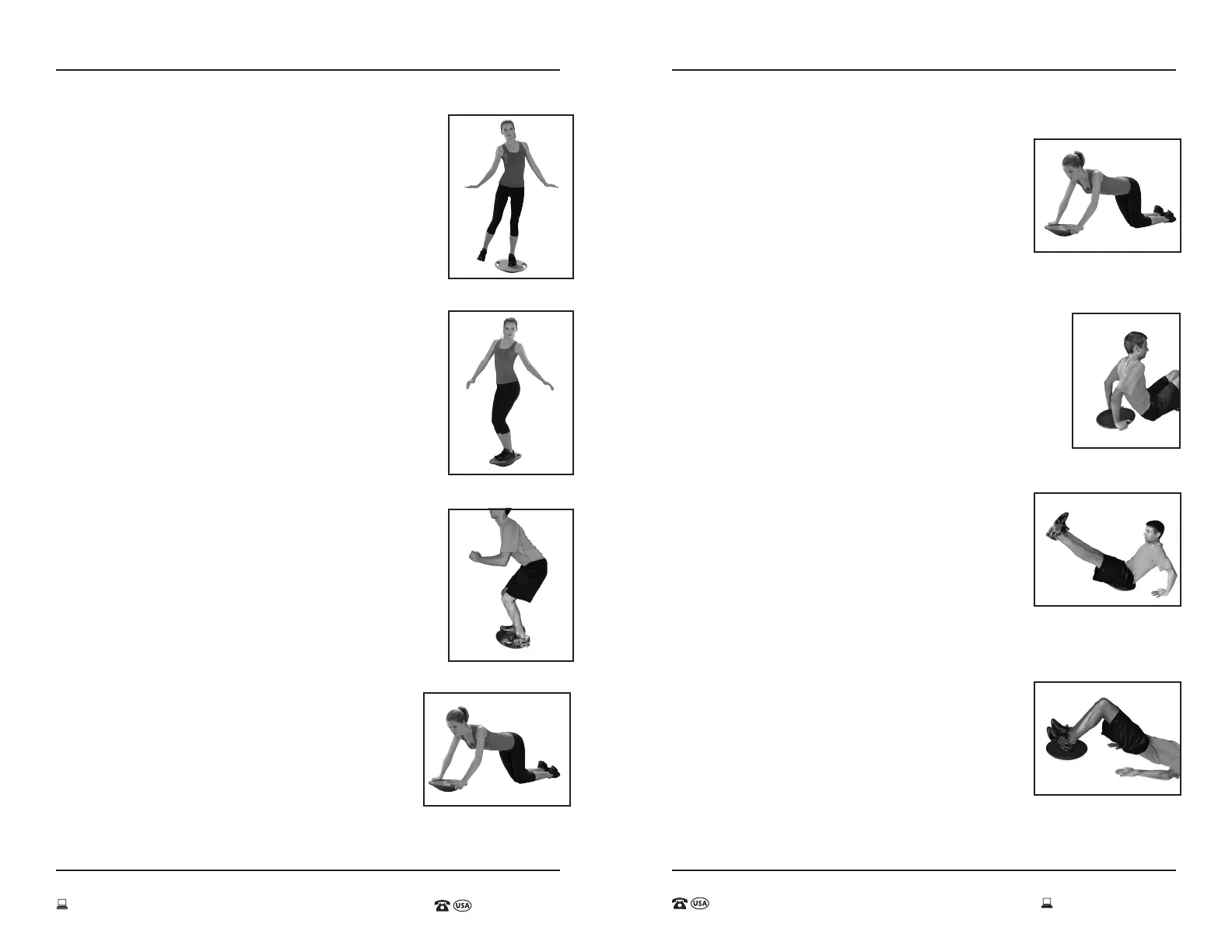 USA

USA