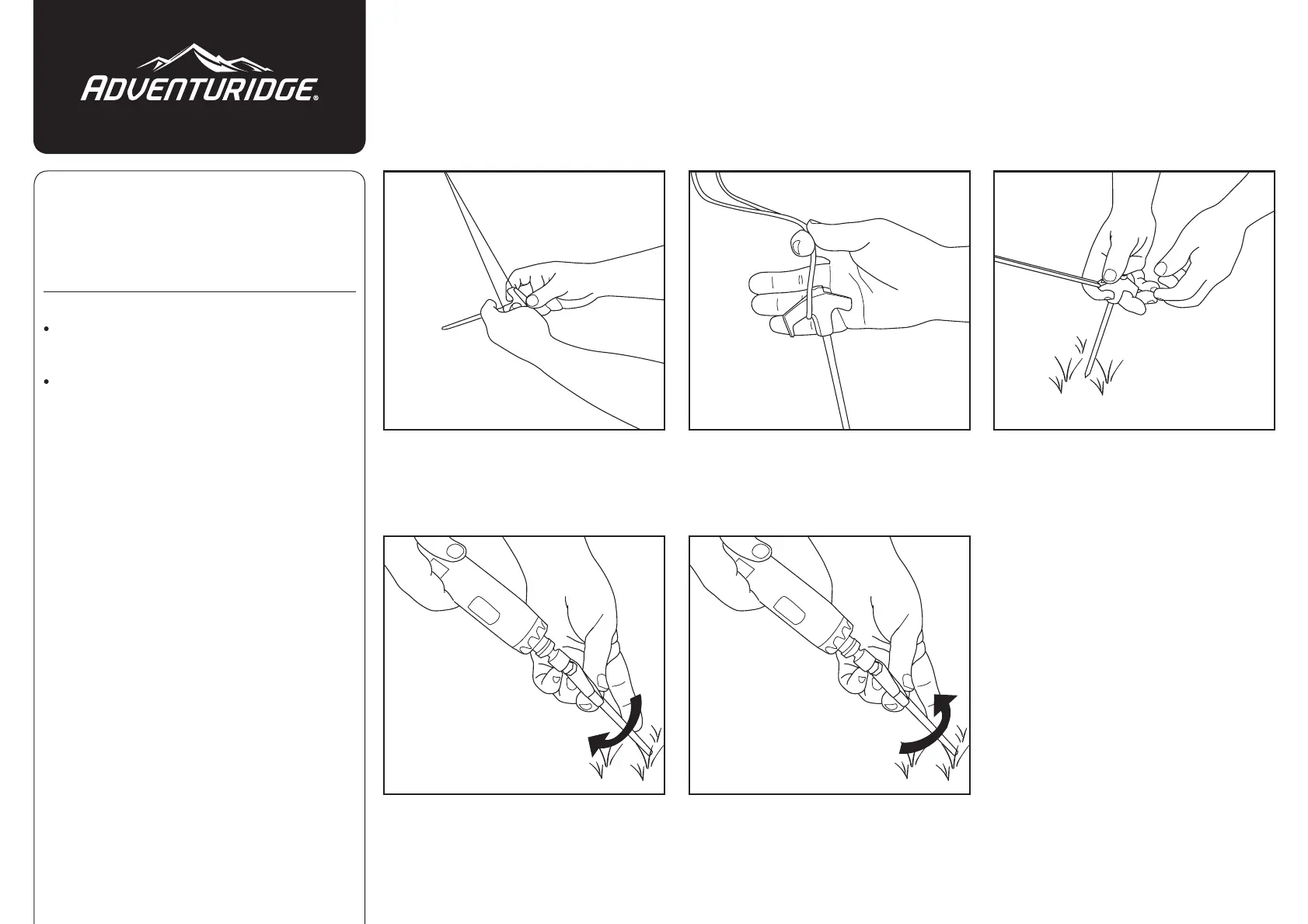 ADVENTURIDGE®