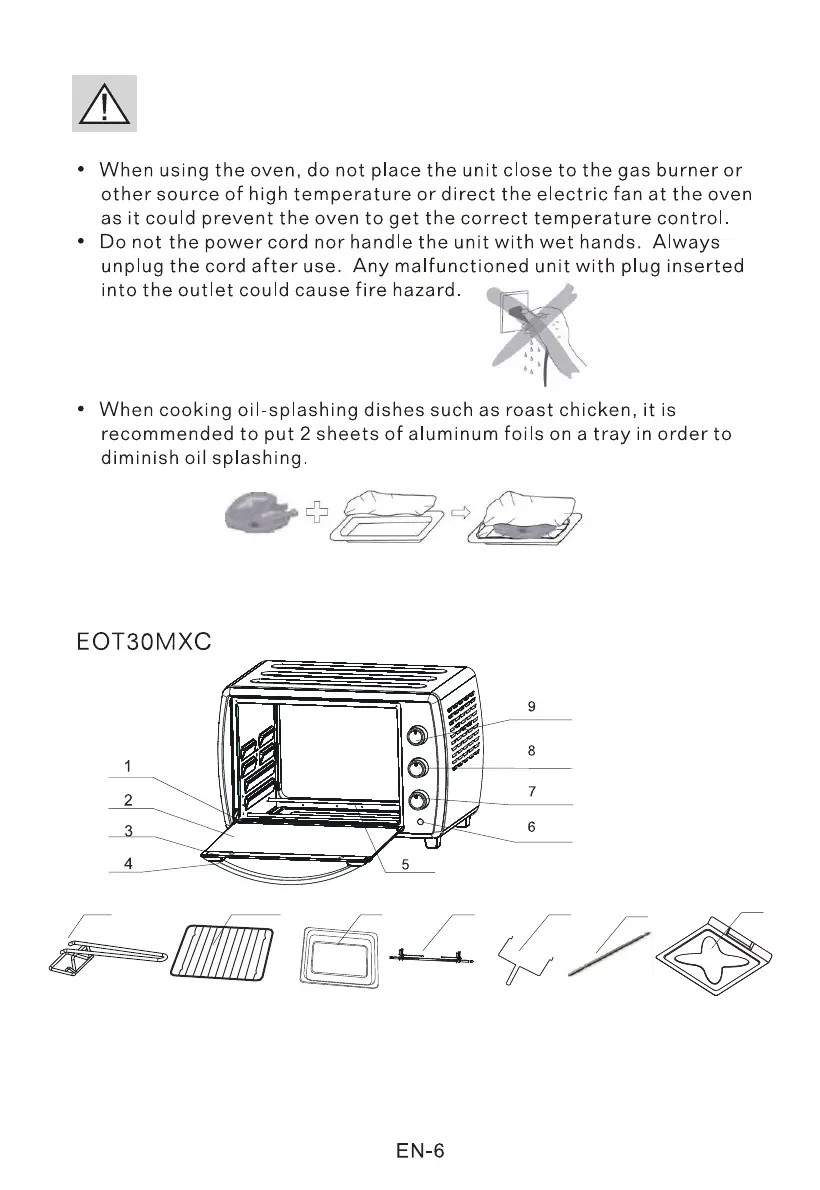 • When using the oven, do not place the unit close to the gas burner or other source of high temperature or direct the electric fan at the oven as it could prevent the oven to get the correct temperature control.

• Do not the power cord nor handle the unit with wet hands. Always unplug the cord after use. Any malfunctioned unit with plug inserted into the outlet could cause fire hazard.

• When cooking oil-splashing dishes such as roast chicken, it is recommended to put 2 sheets of aluminum foils on a tray in order to diminish oil splashing.

EOT30MXC

9
8
7
6
1
2
3
4
5

EN-6