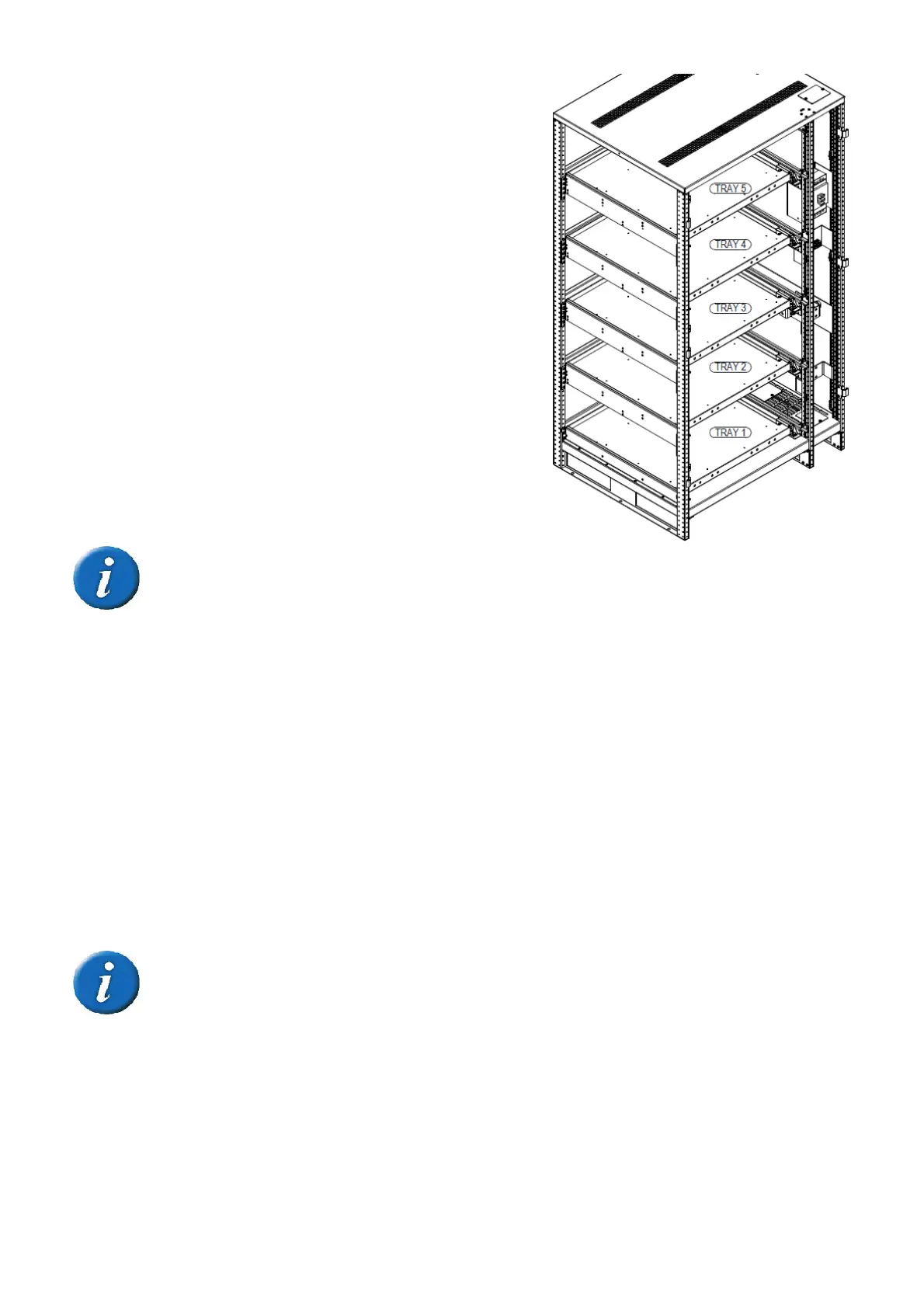 TRAY 5
TRAY 4
TRAY 3
TRAY 2
TRAY 1