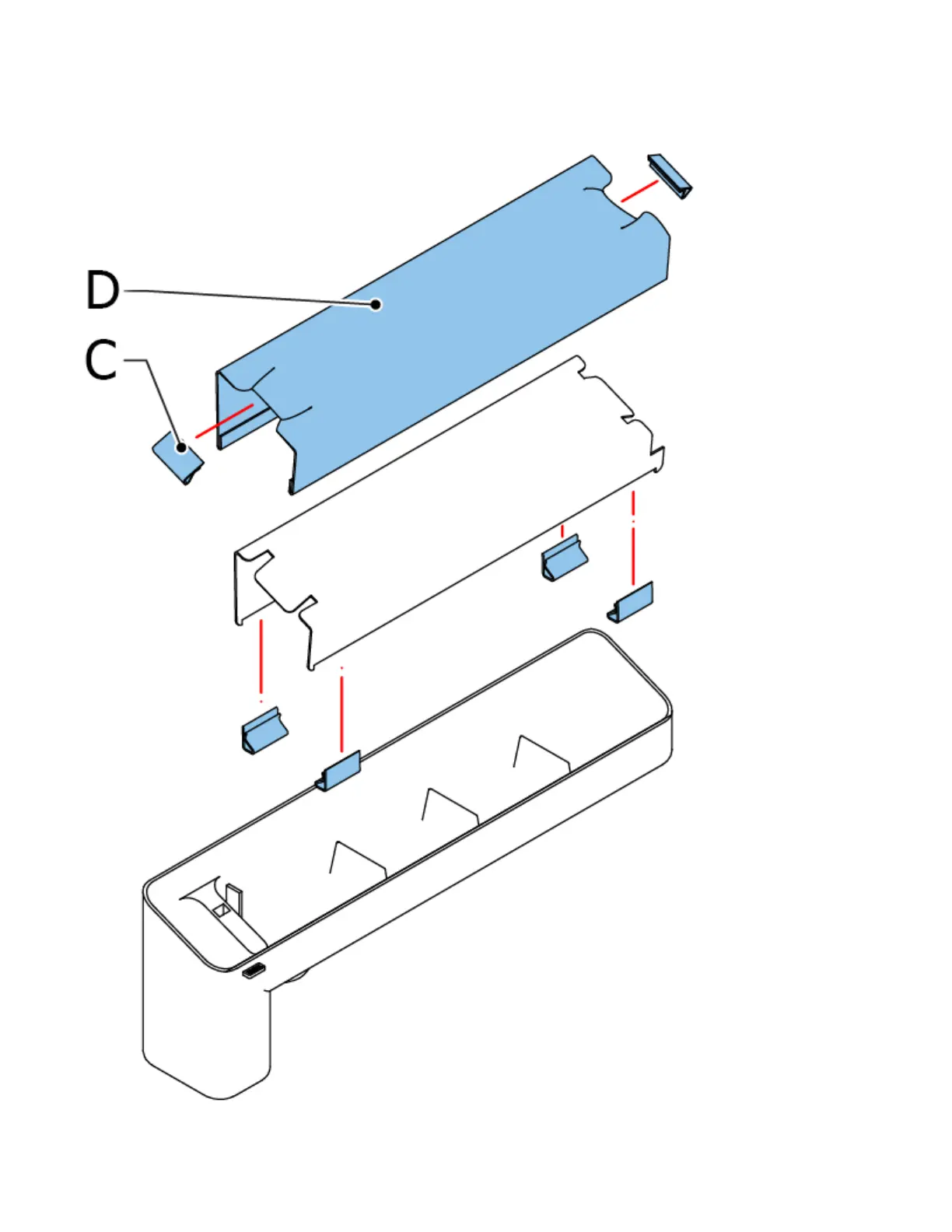 D
C