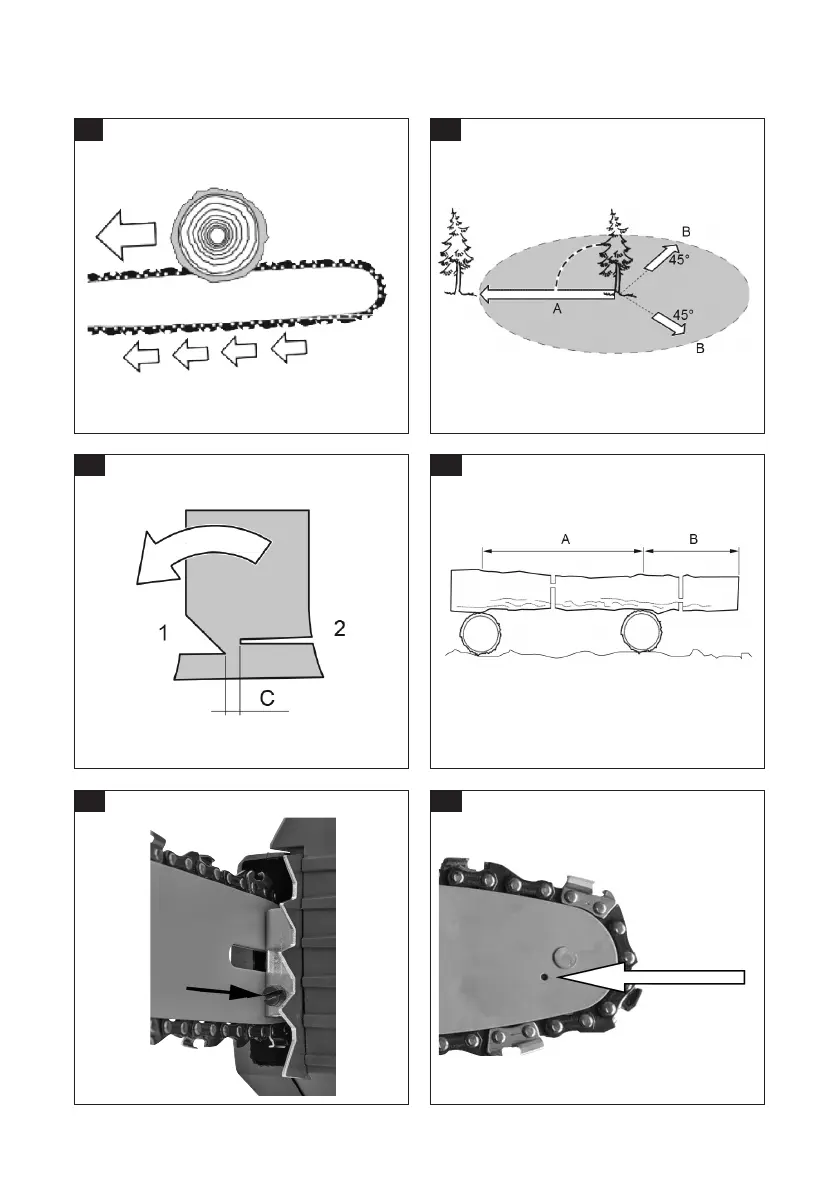 B
45°
A
45°
B

1
2
C

A
B