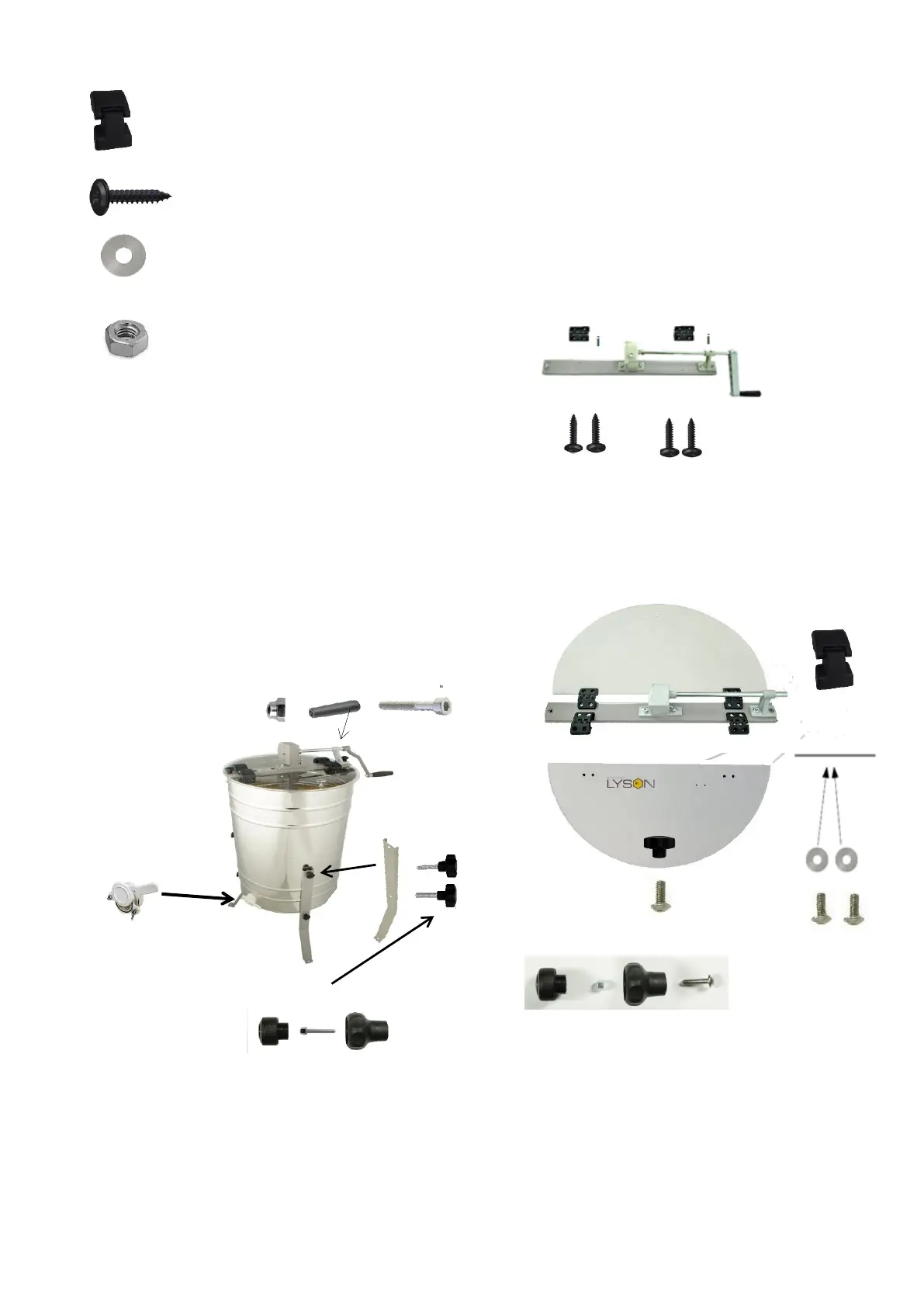 LYSON