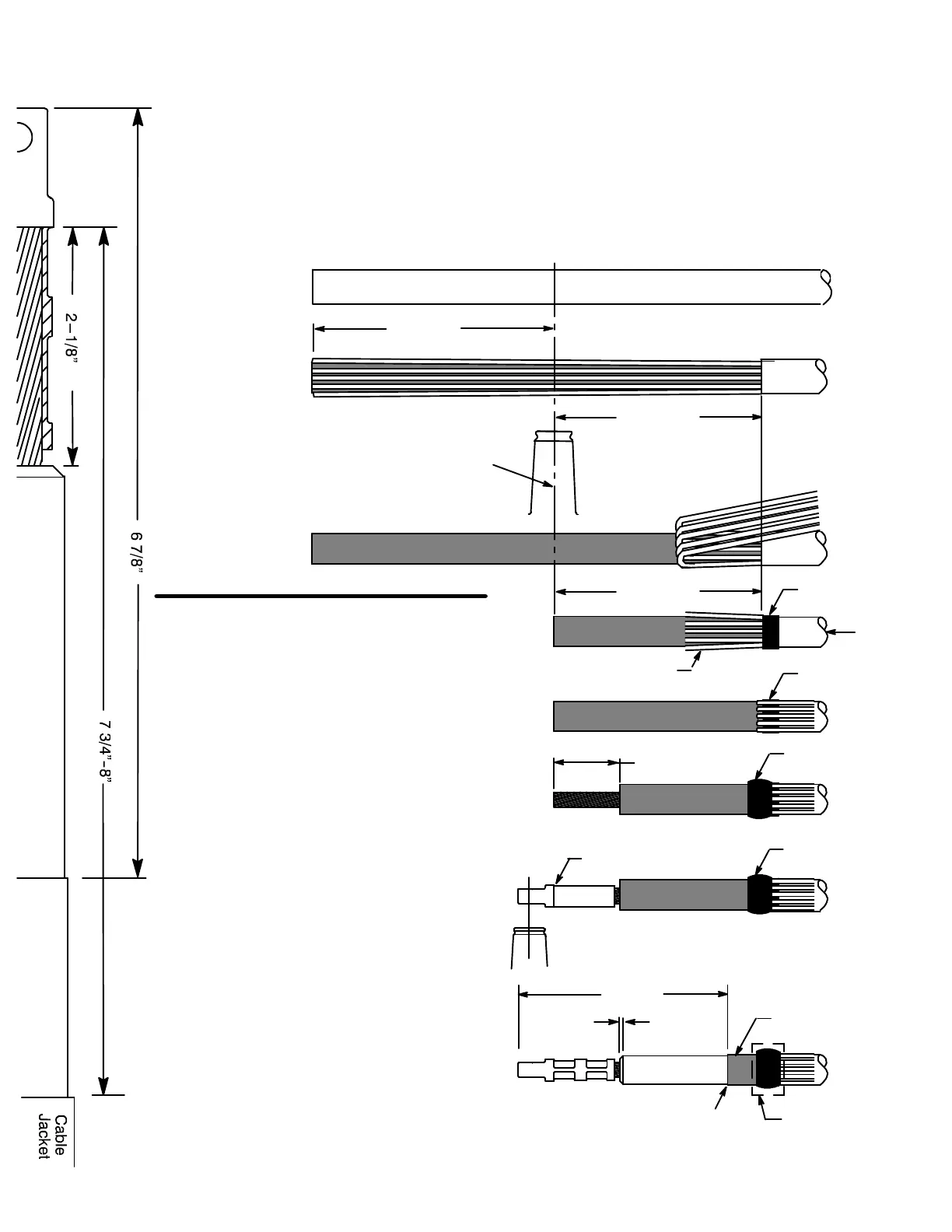 2–1/8"

6 7/8"

7 3/4"–8"

Cable Jacket