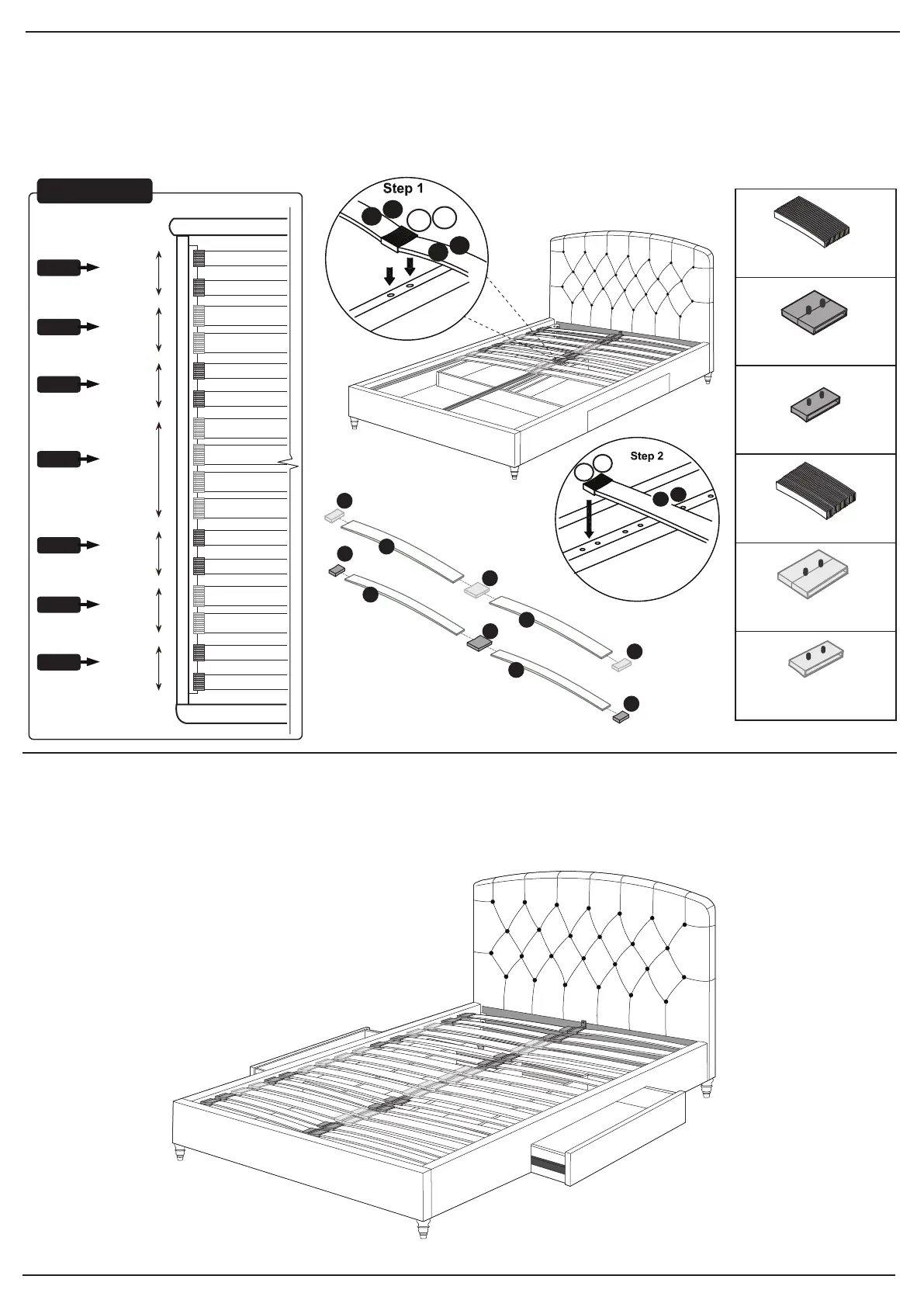 Step 1

Step 2