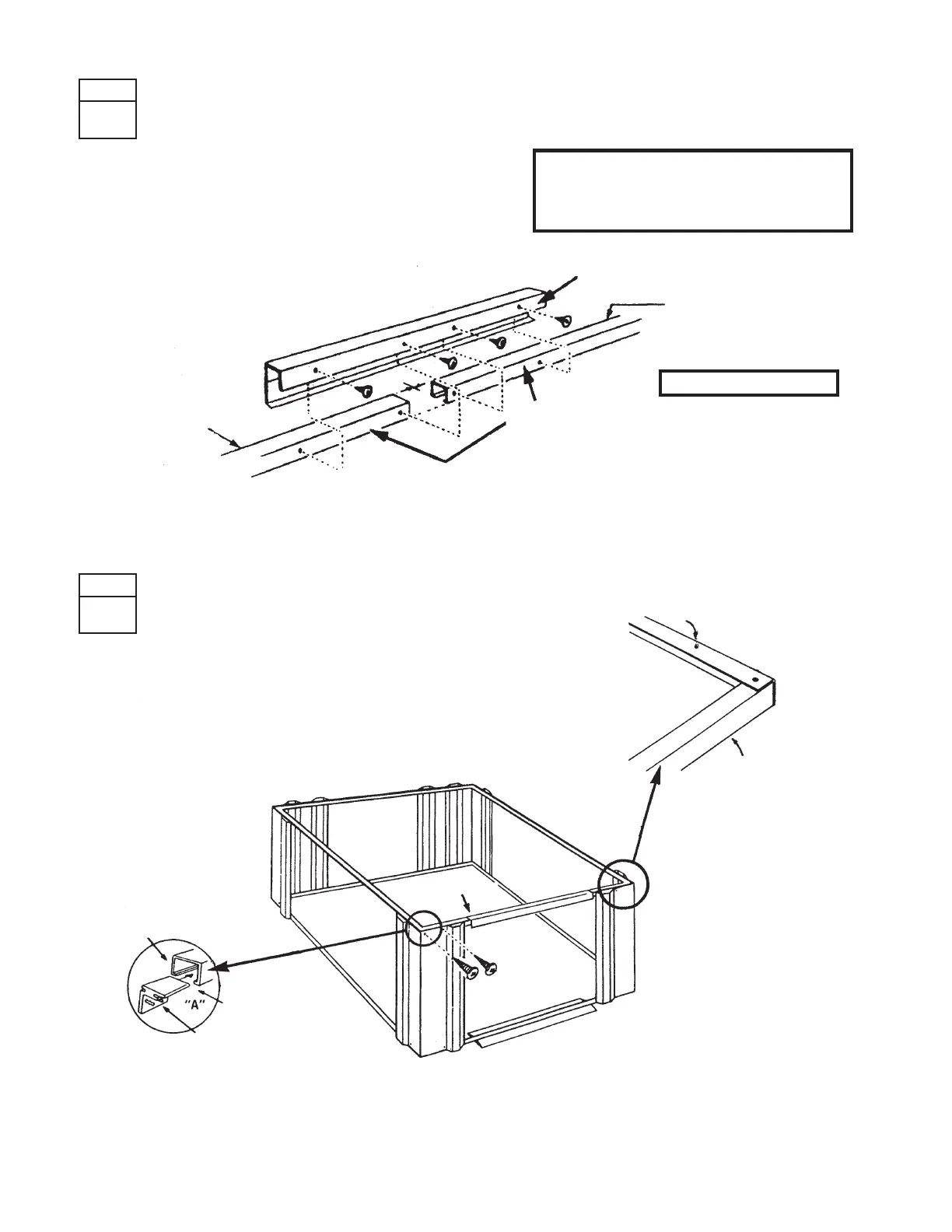 "A"