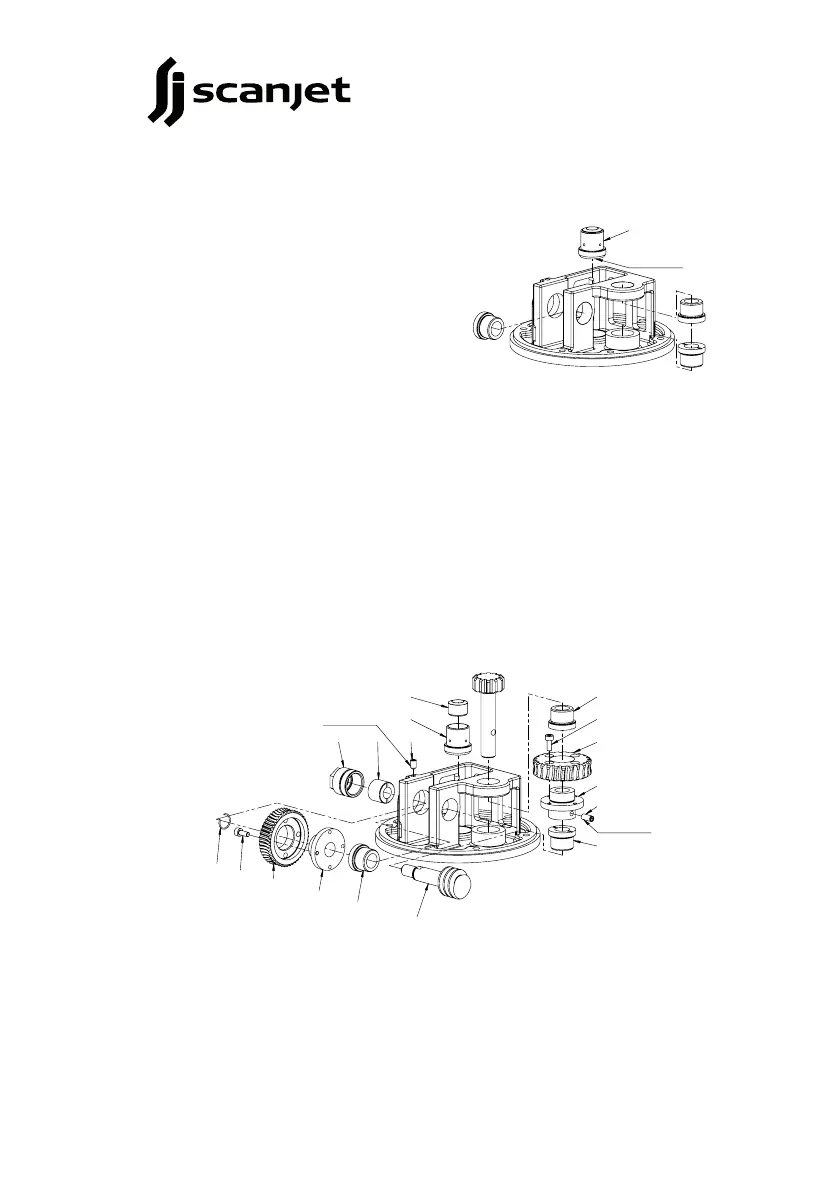 scanjet