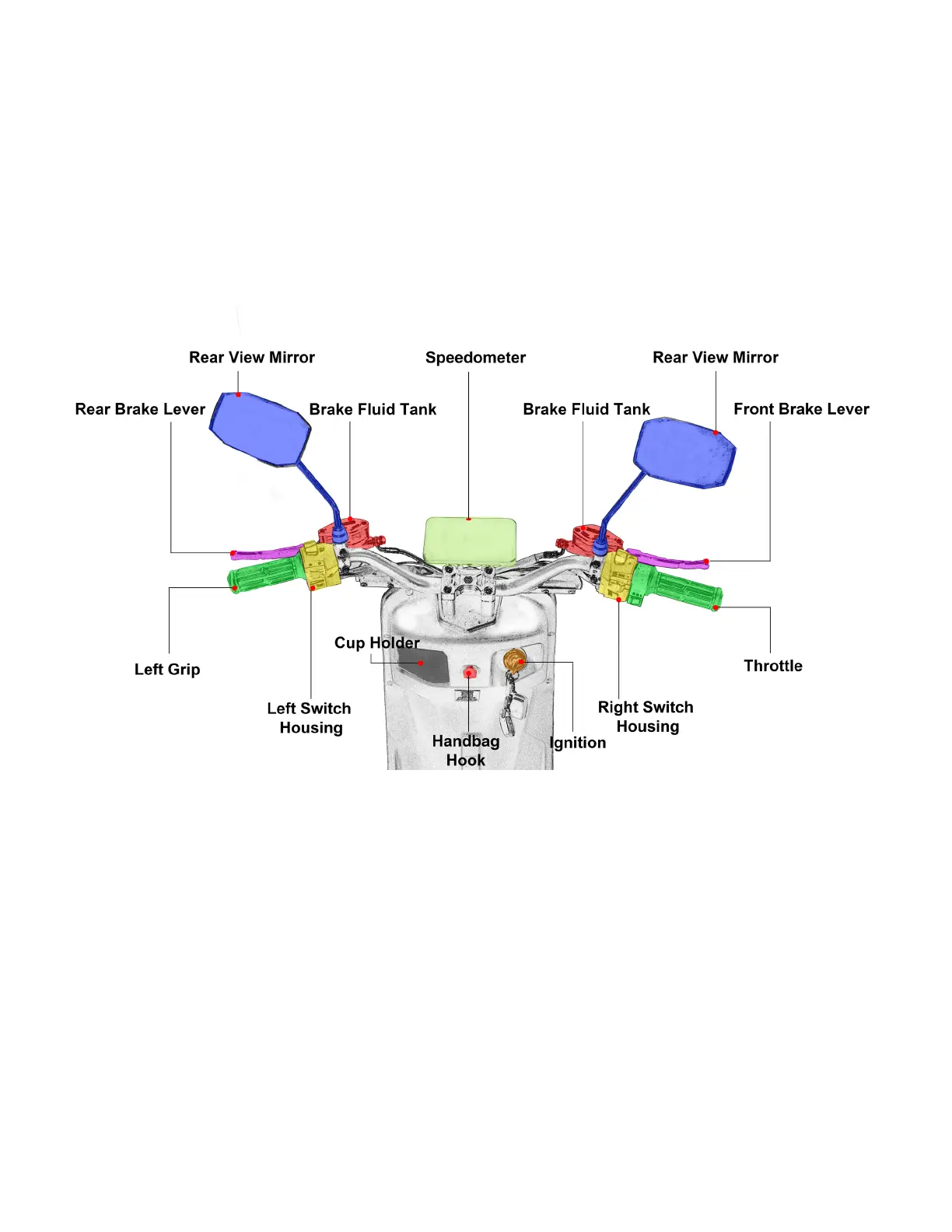 Rear View Mirror

Speedometer

Rear View Mirror

Rear Brake Lever

Brake Fluid Tank

Brake Fluid Tank

Front Brake Lever

Cup Holder

Left Grip

Throttle

Left Switch Housing

Right Switch Housing

Handbag Hook

Ignition