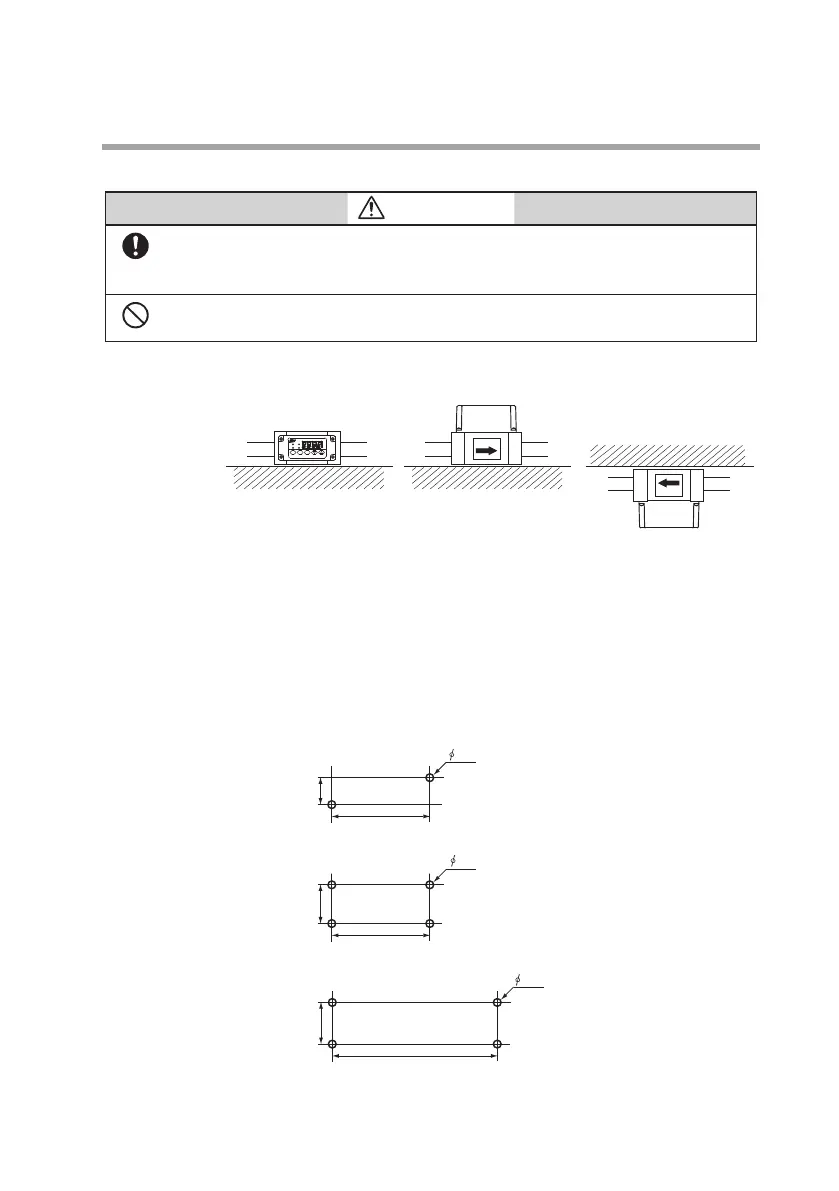 $\phi$

$\phi$

$\phi$