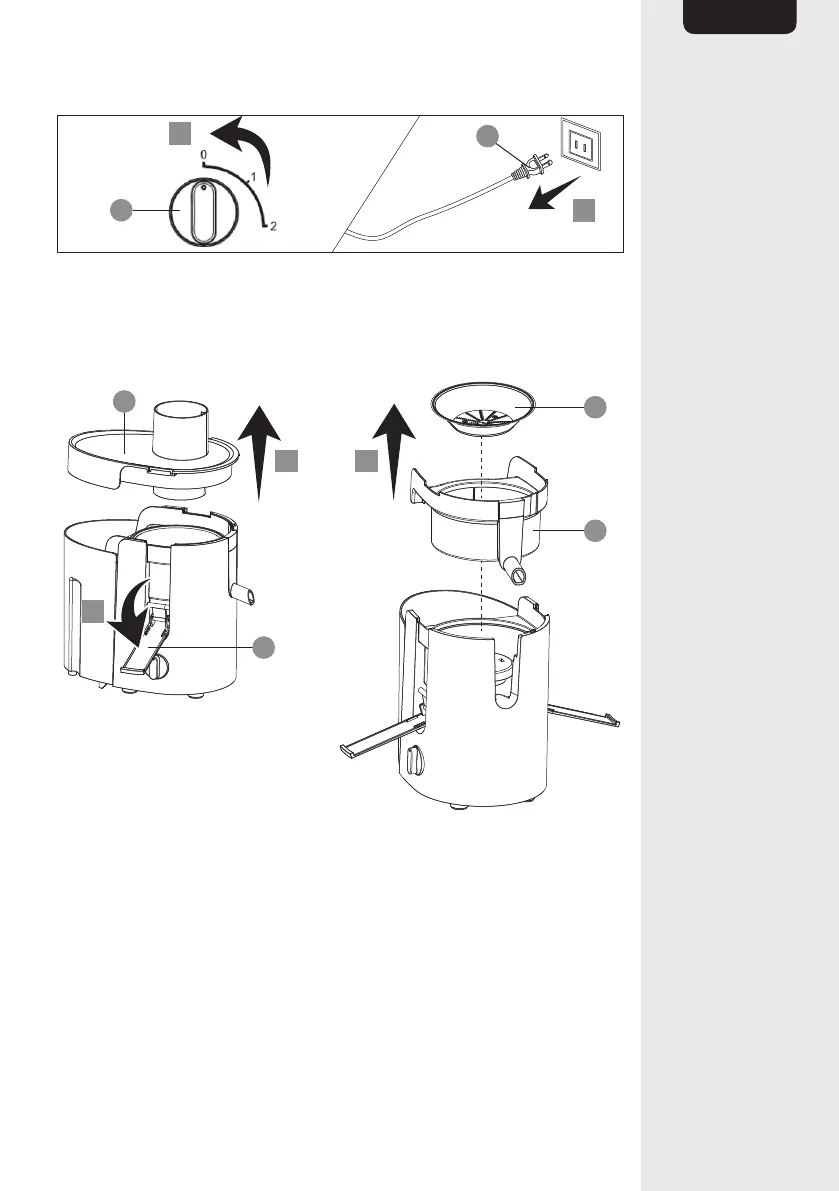 0
1
2