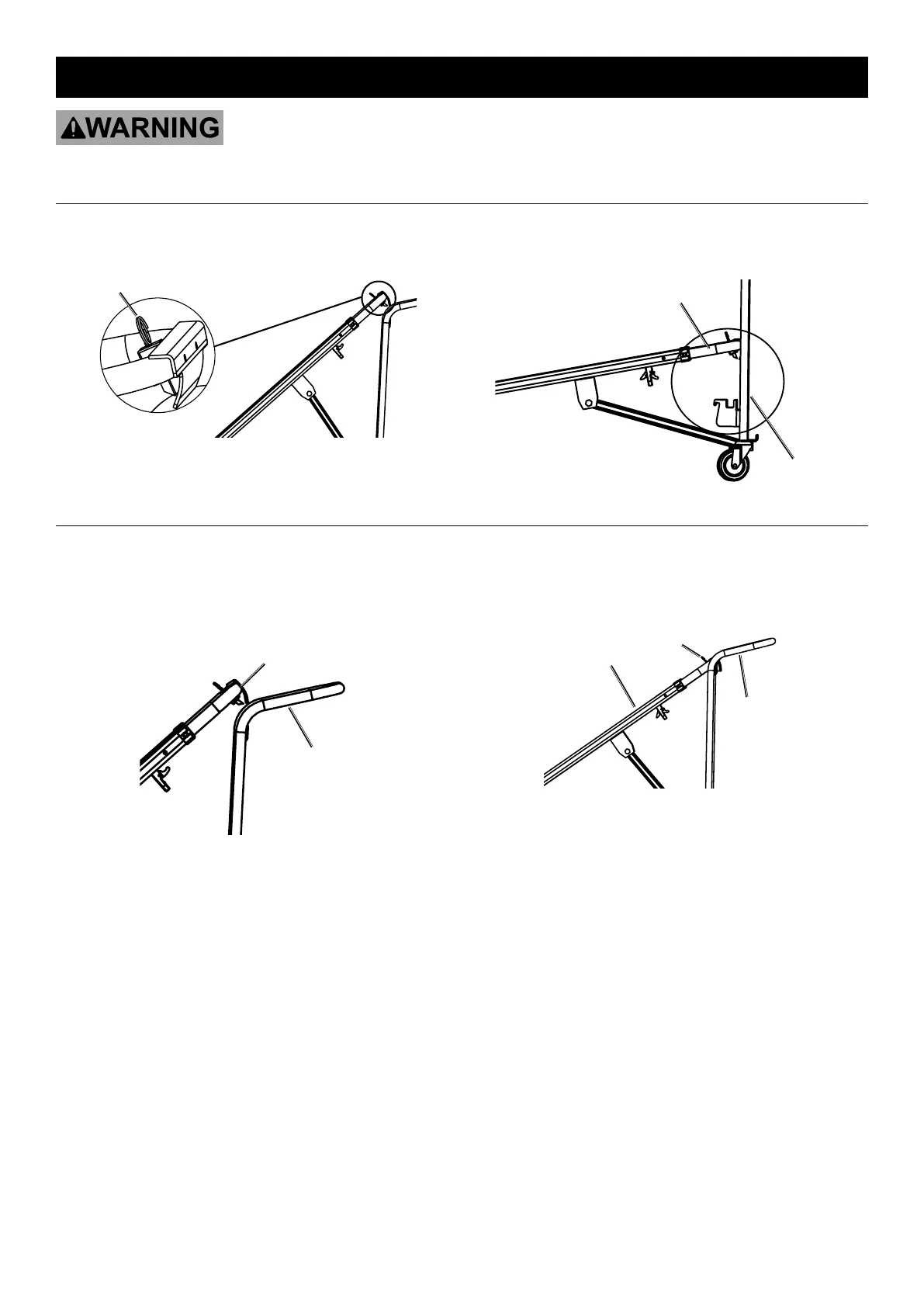 WARNING