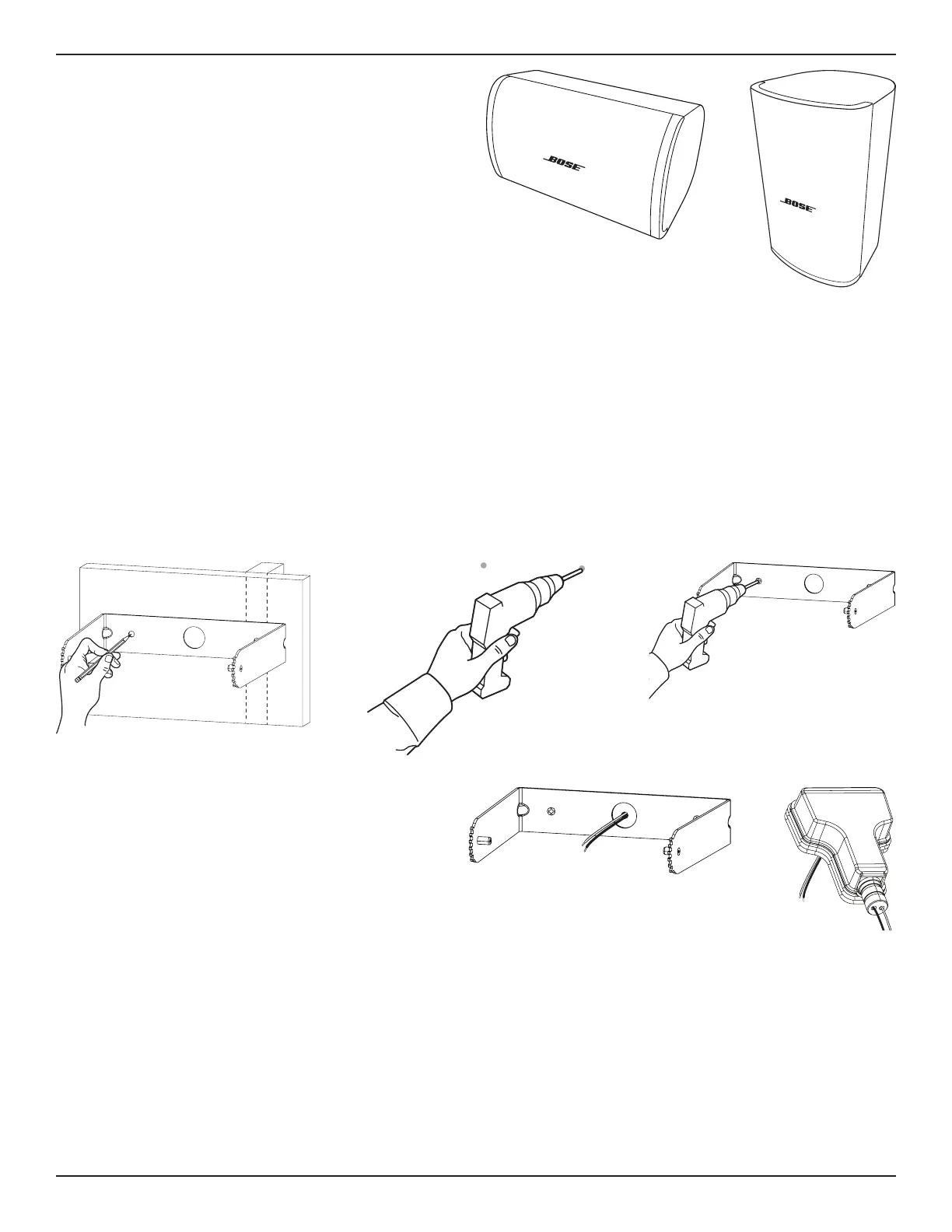 BOSE

BOSE