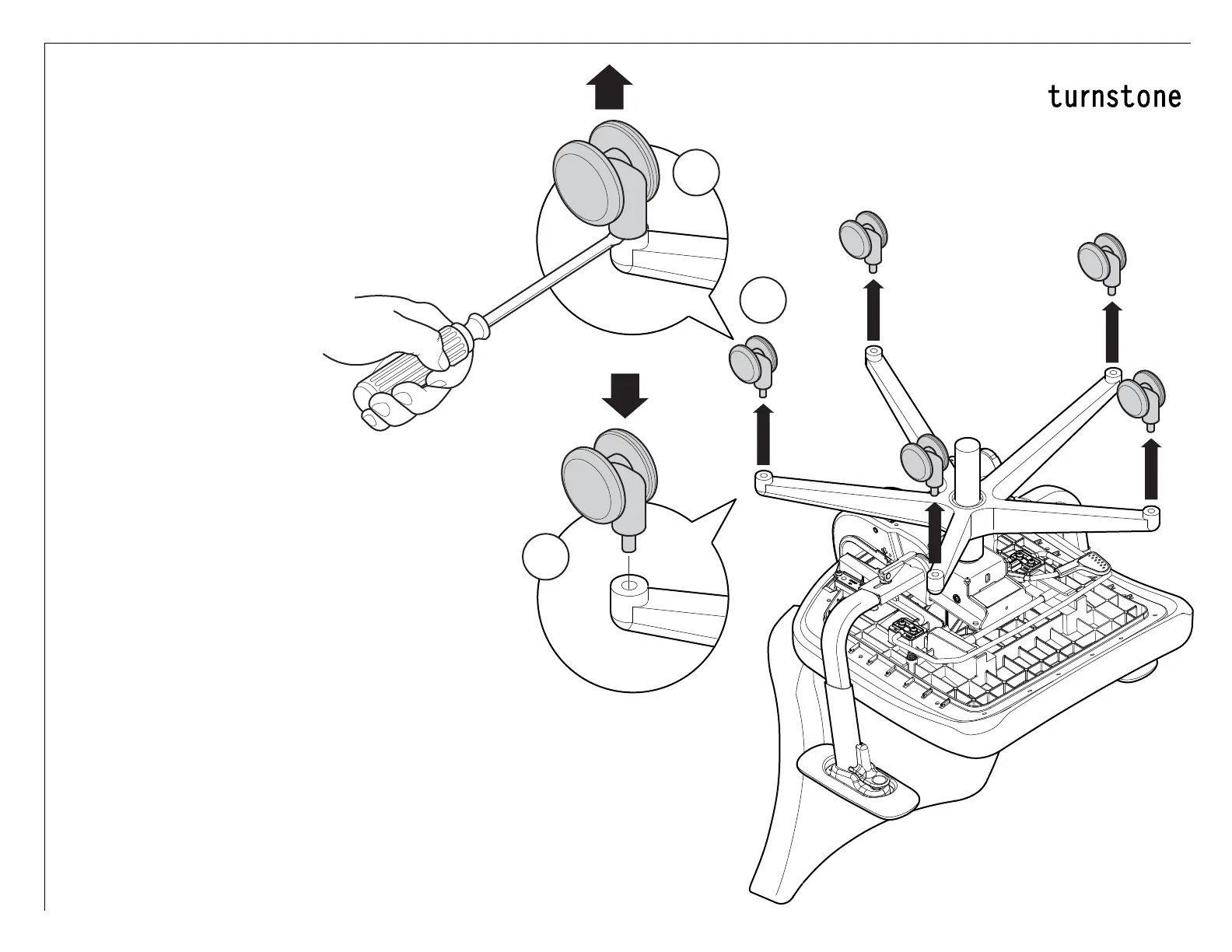 turnstone