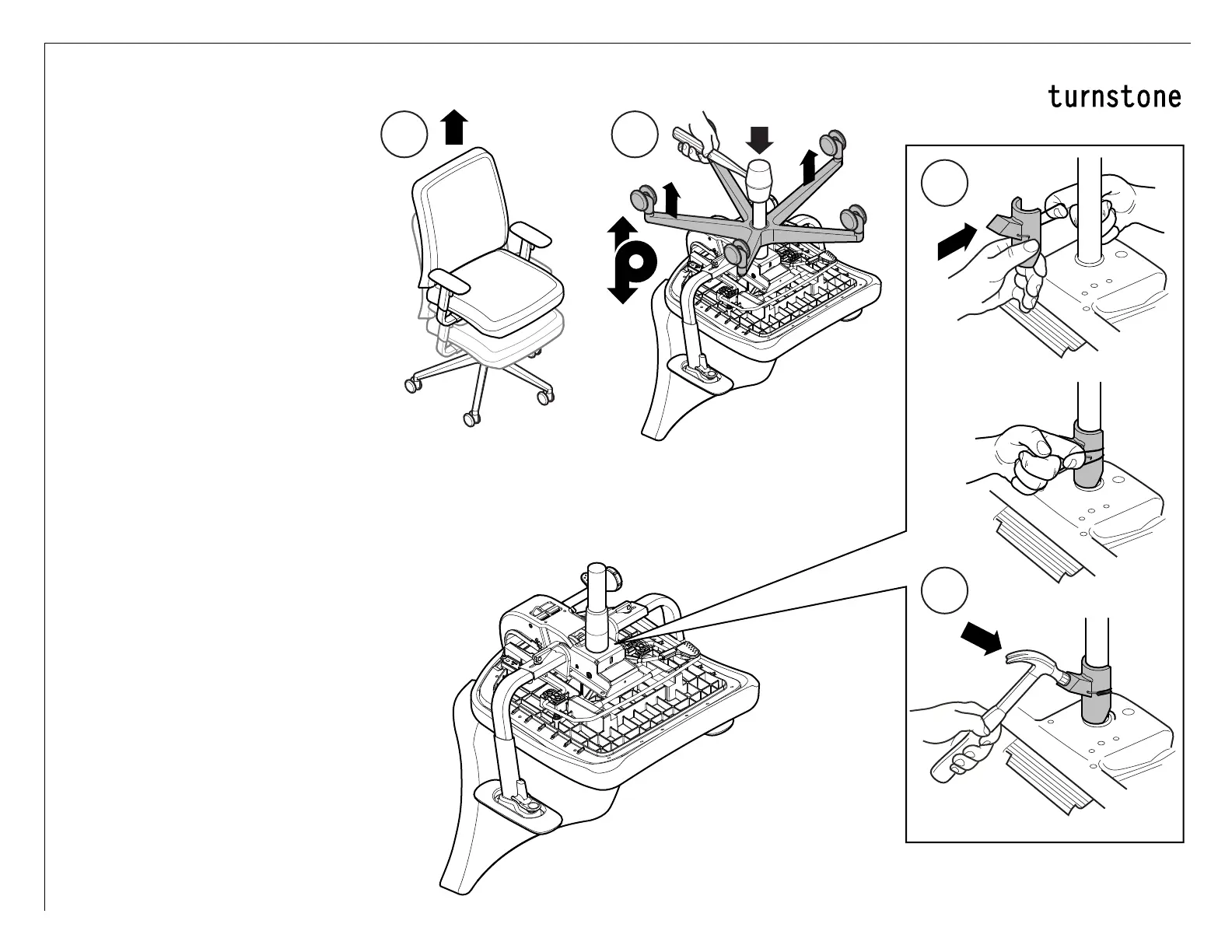 turnstone