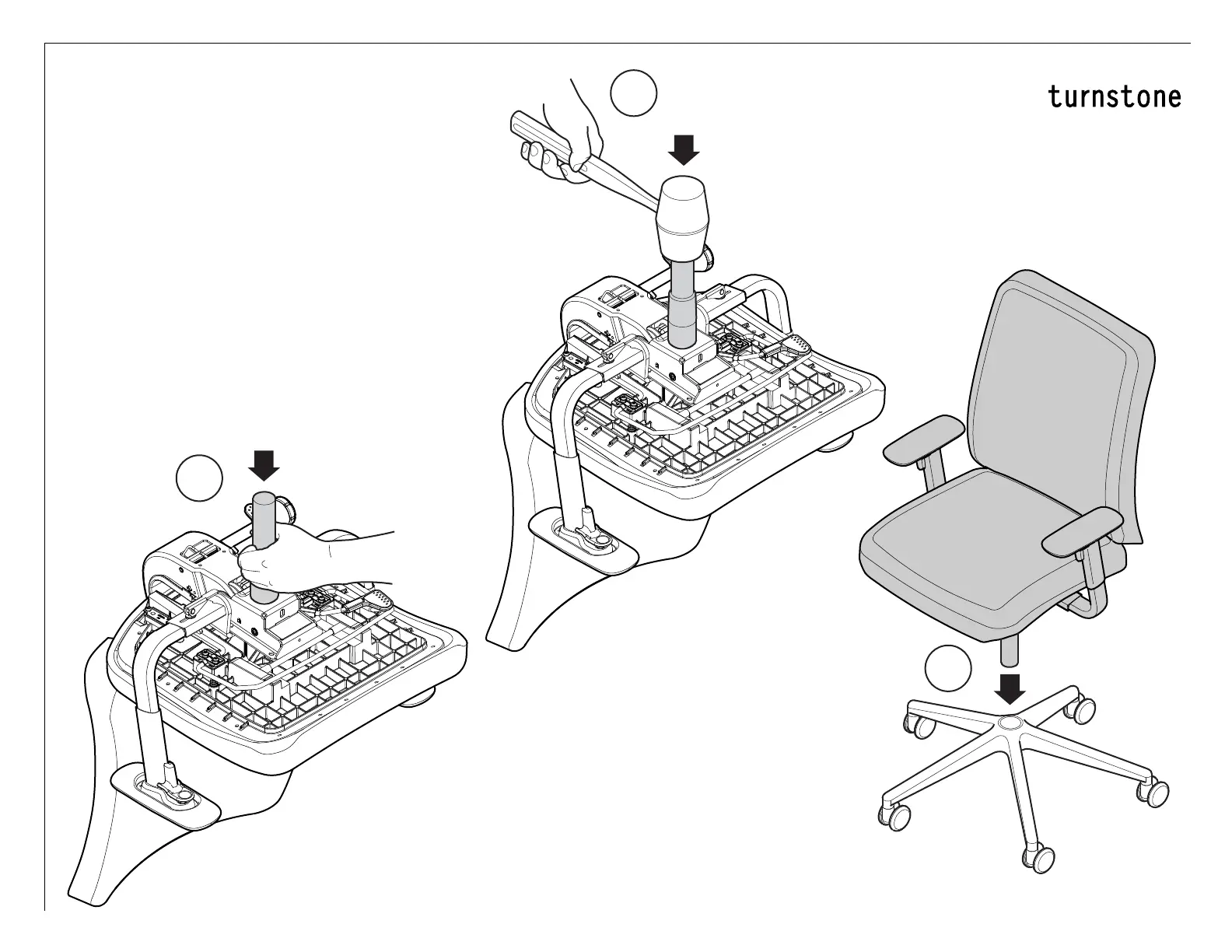 turnstone