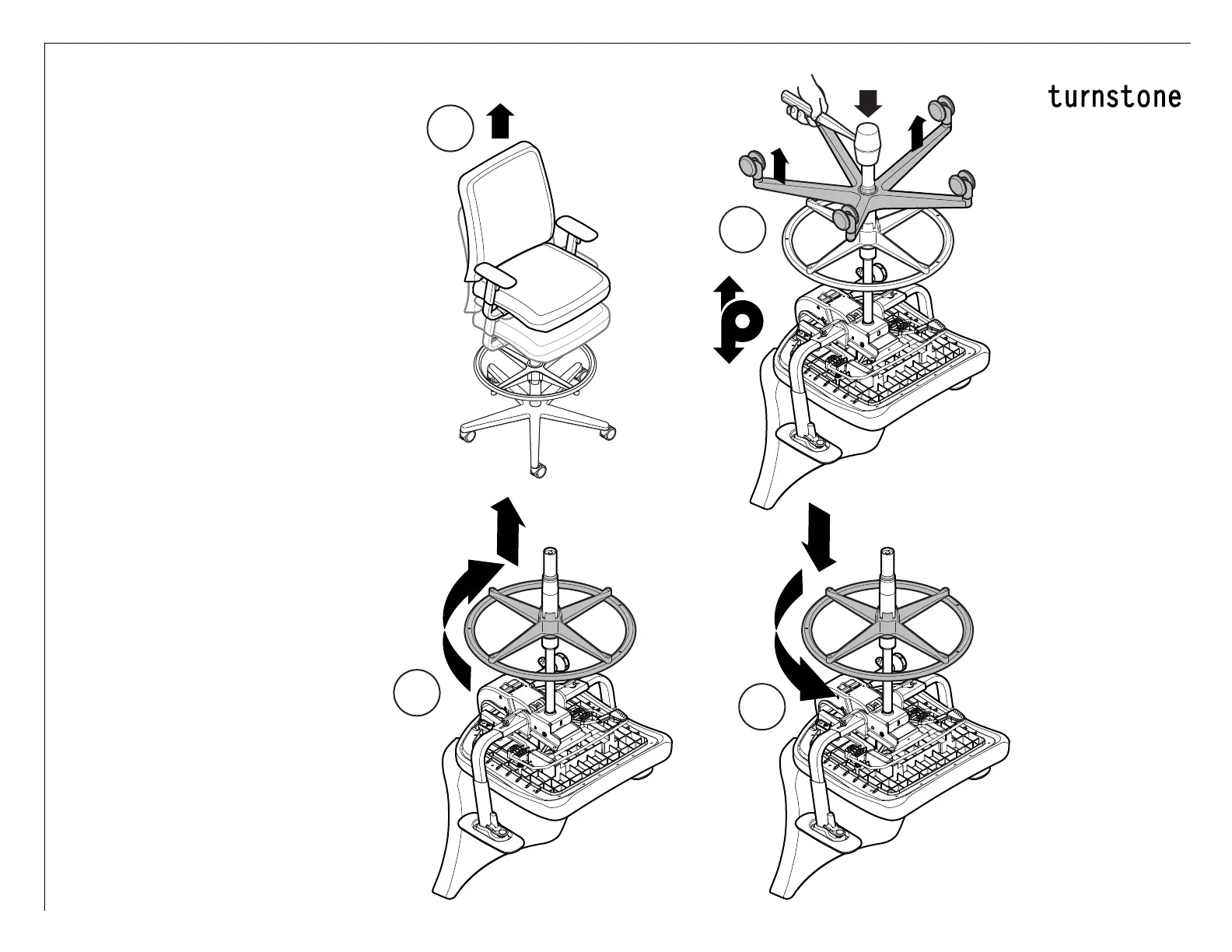 turnstone