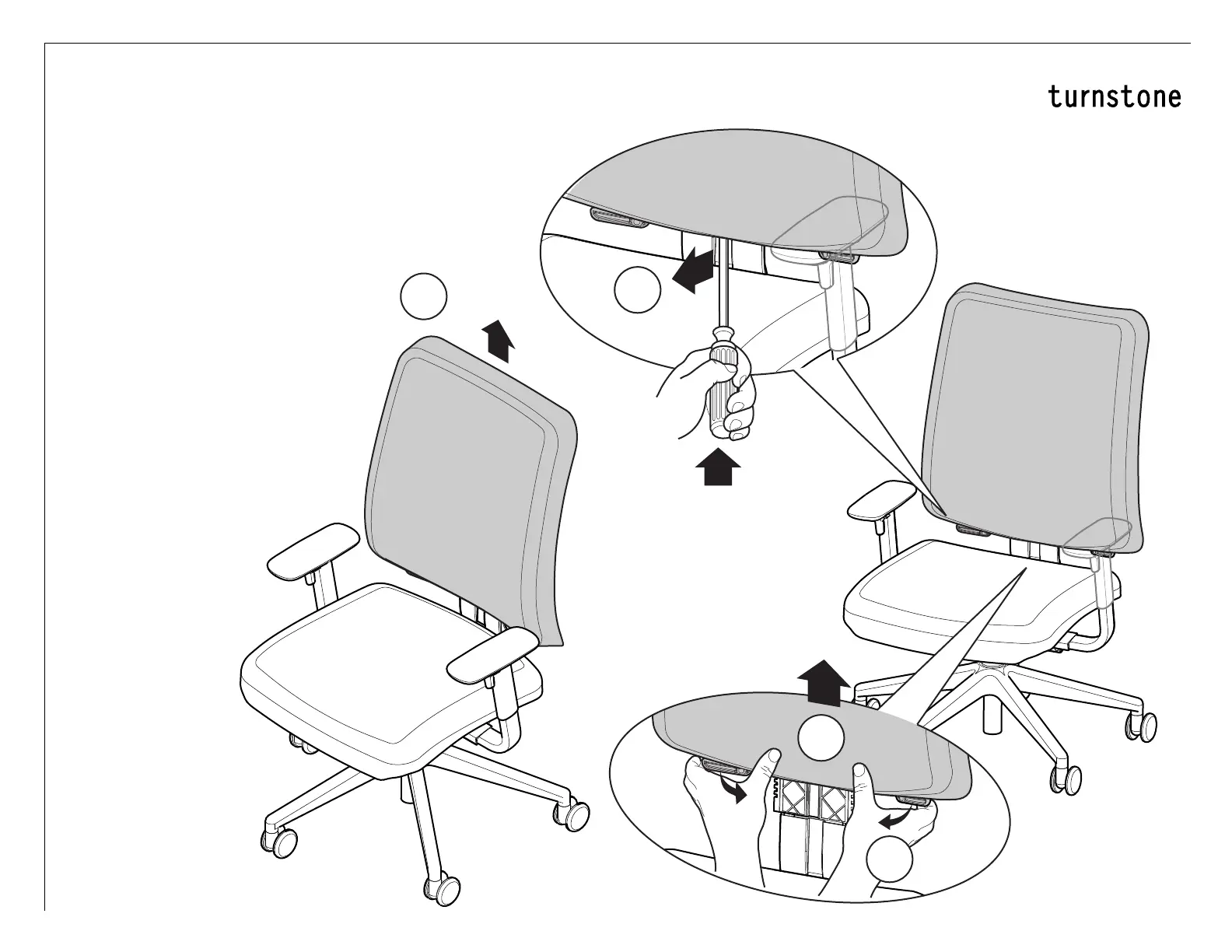 turnstone