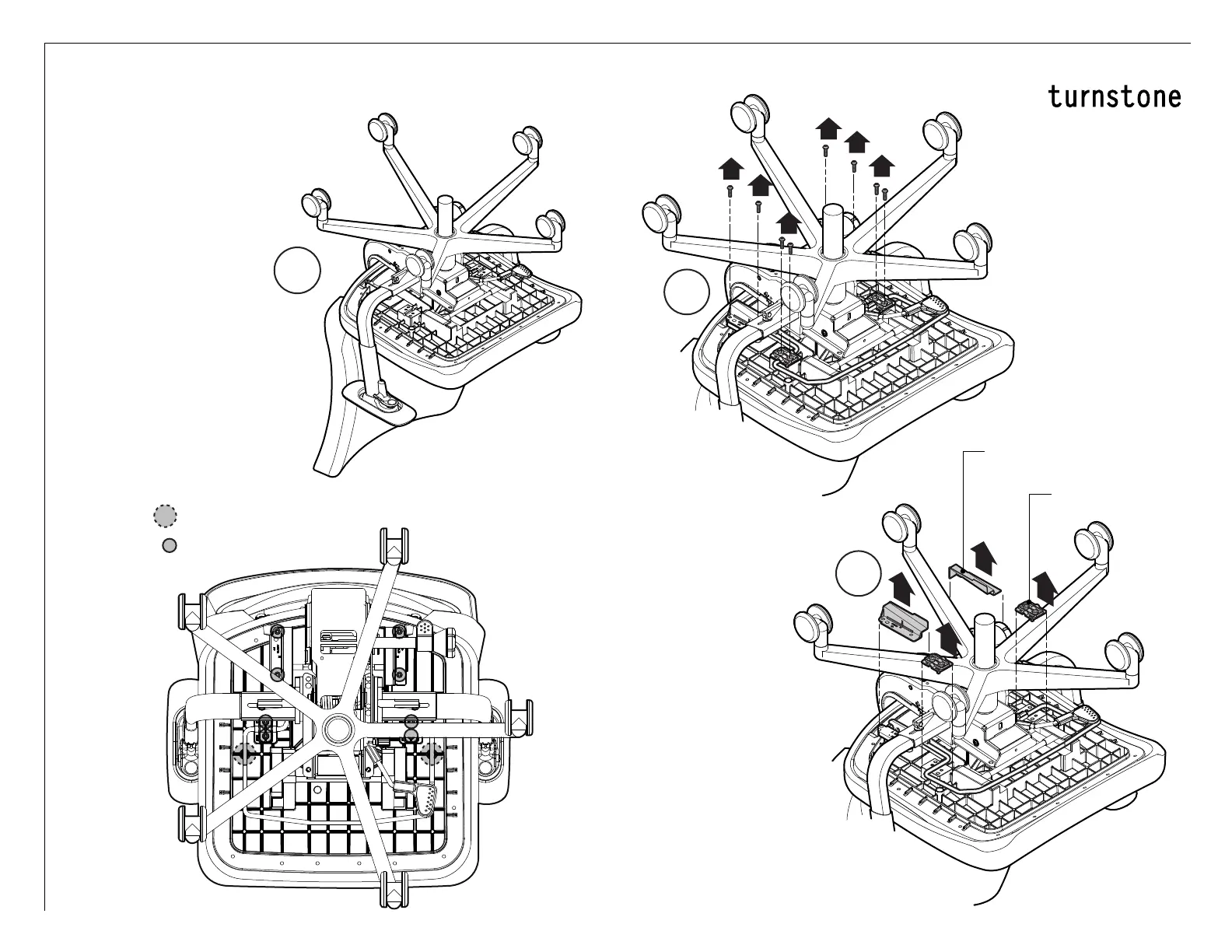 turnstone