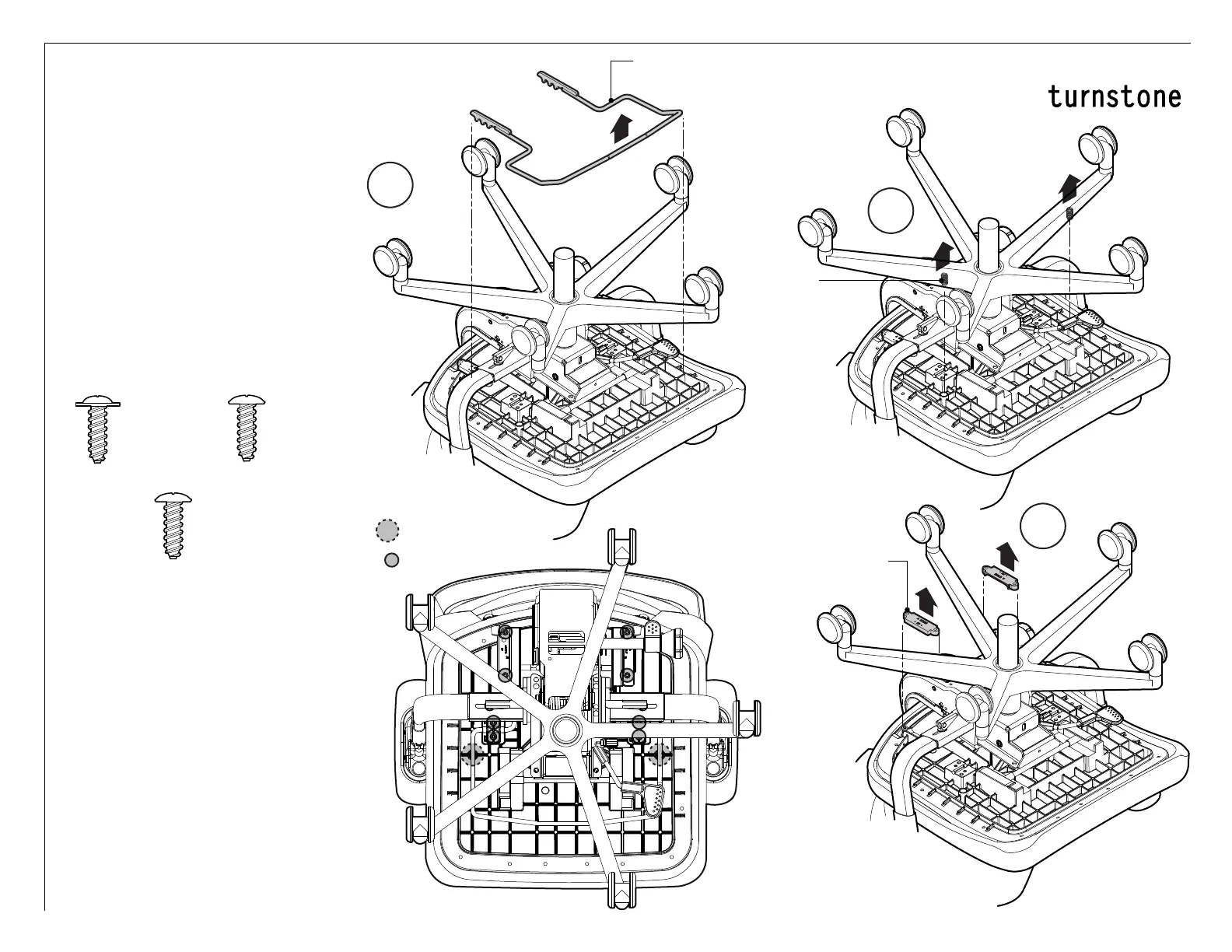 turnstone