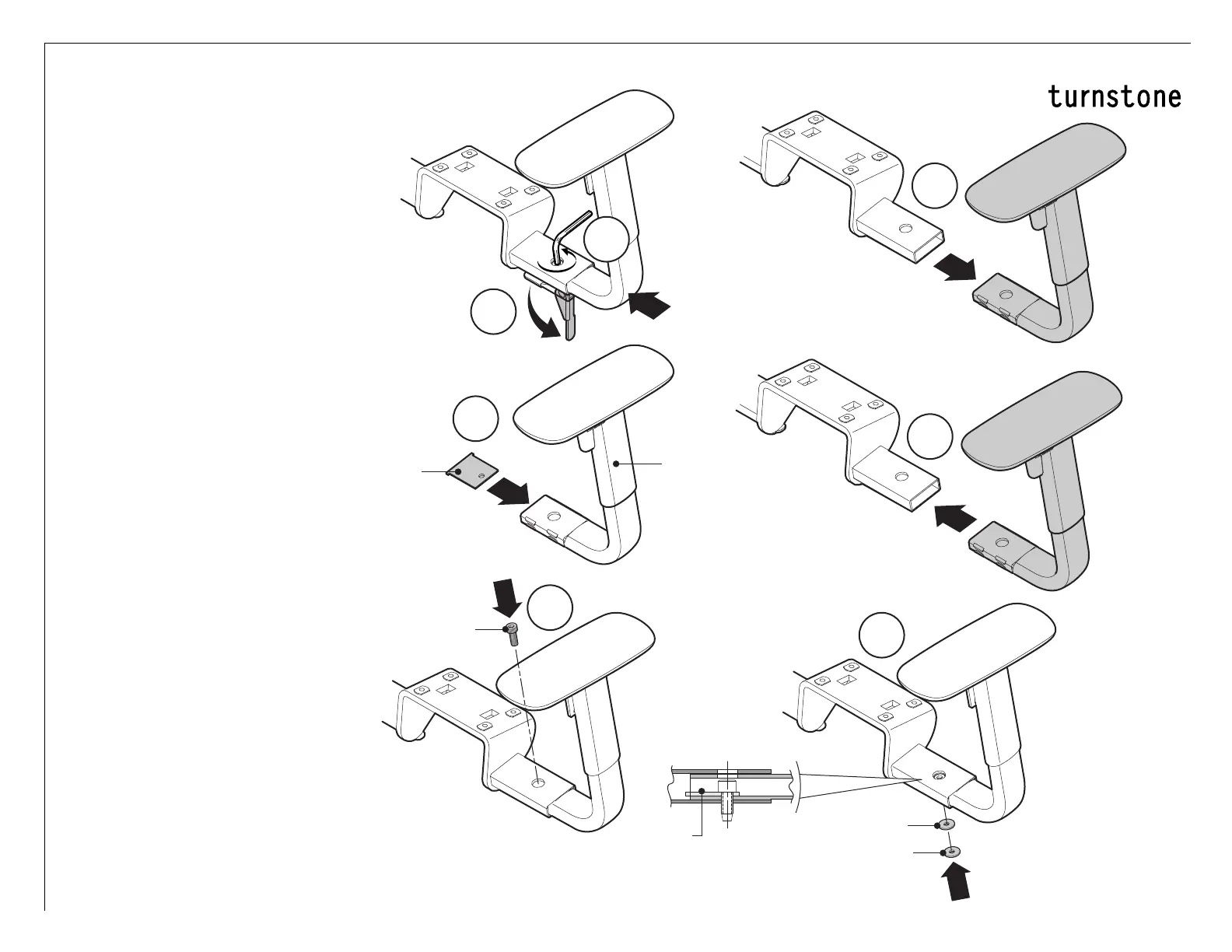 turnstone