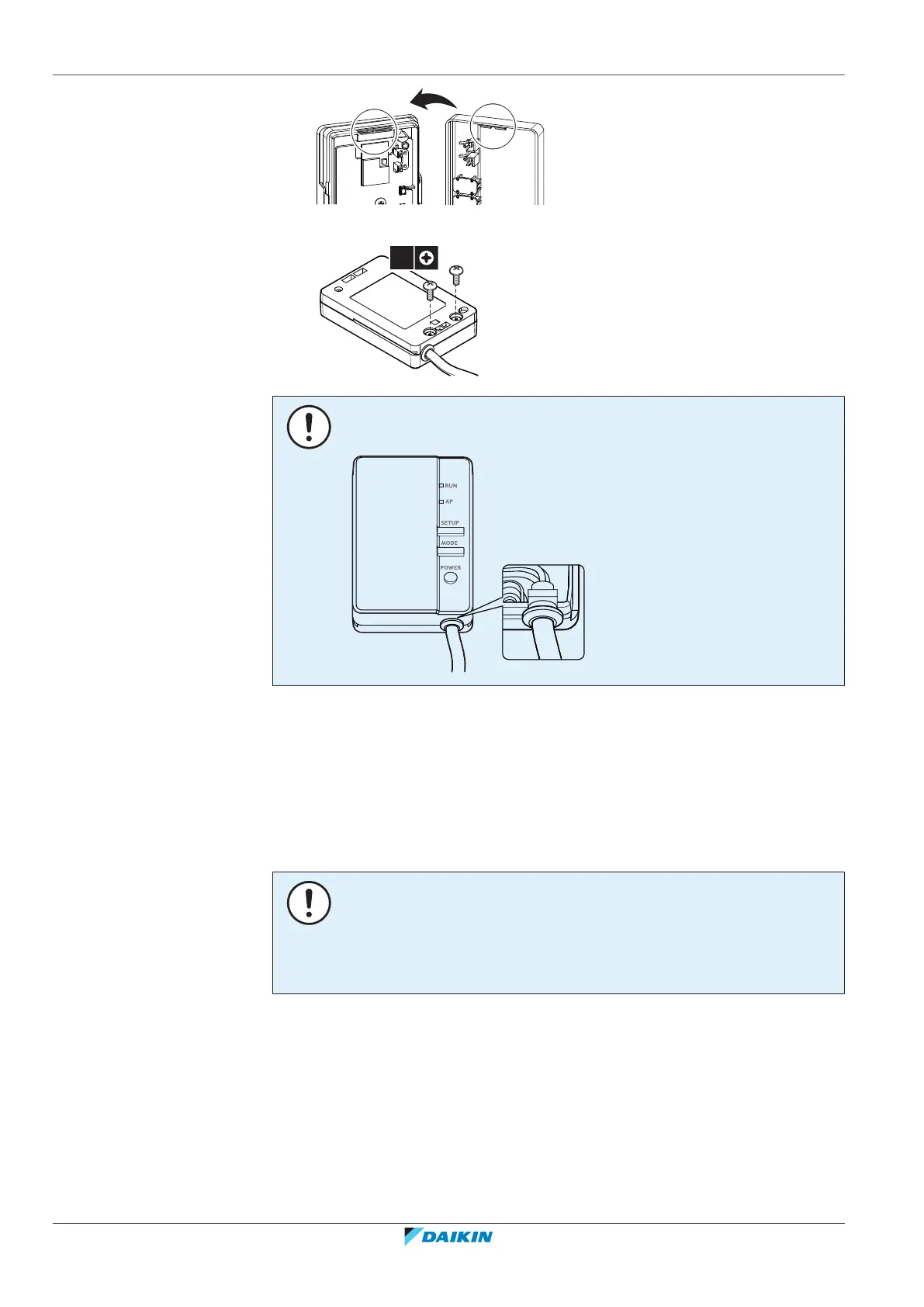 RUN

AP

SETUP

MODE

POWER

DAIKIN