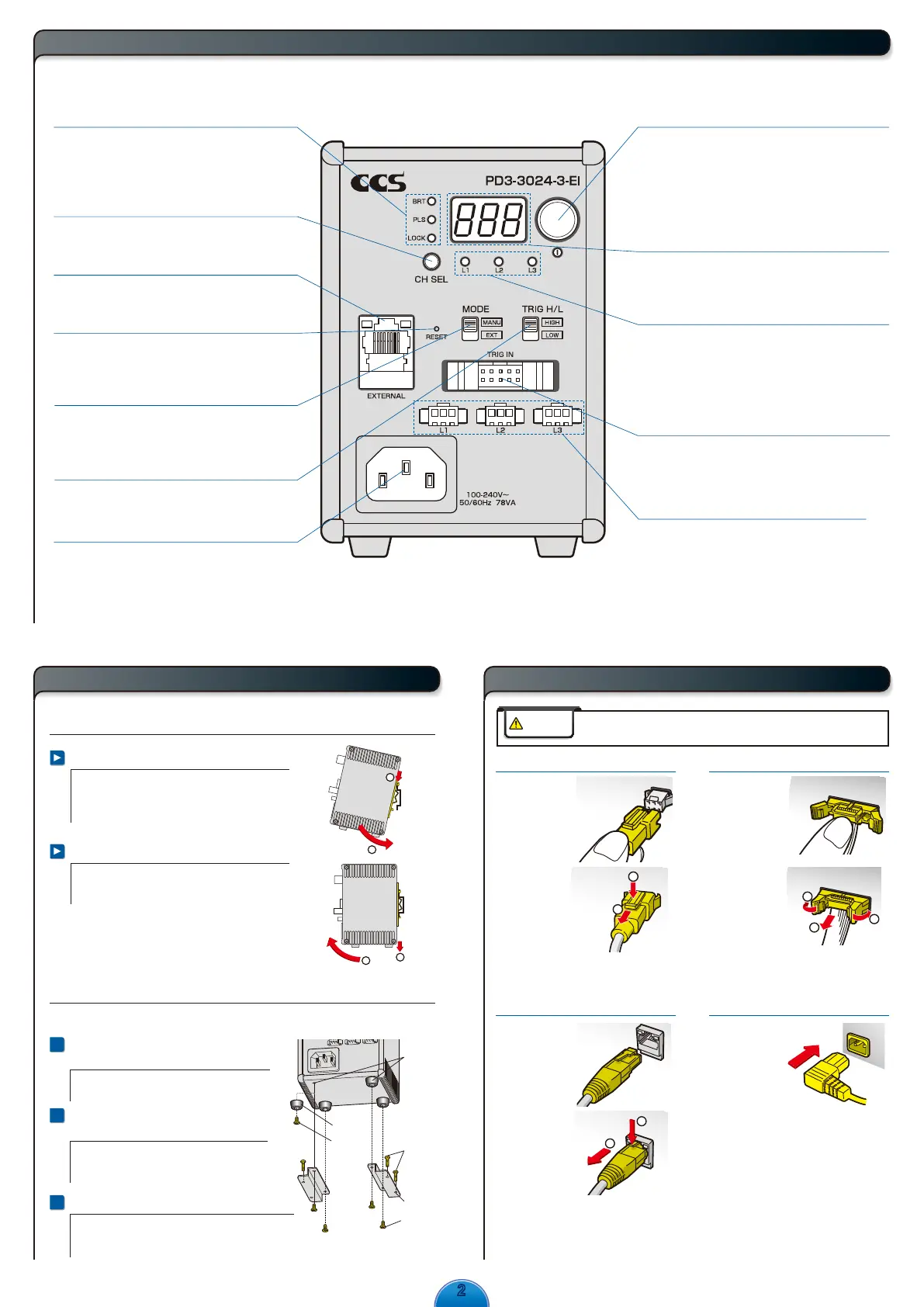 CCS PD3-3024-3-EI

BRT
PLS
LOCK

888

CH SEL

L1 L2 L3

MODE
MANU
EXT

TRIG H/L
HIGH
LOW

RESET

TRIG IN

EXTERNAL

L1 L2 L3

100-240V~
50/60Hz 78VA

2