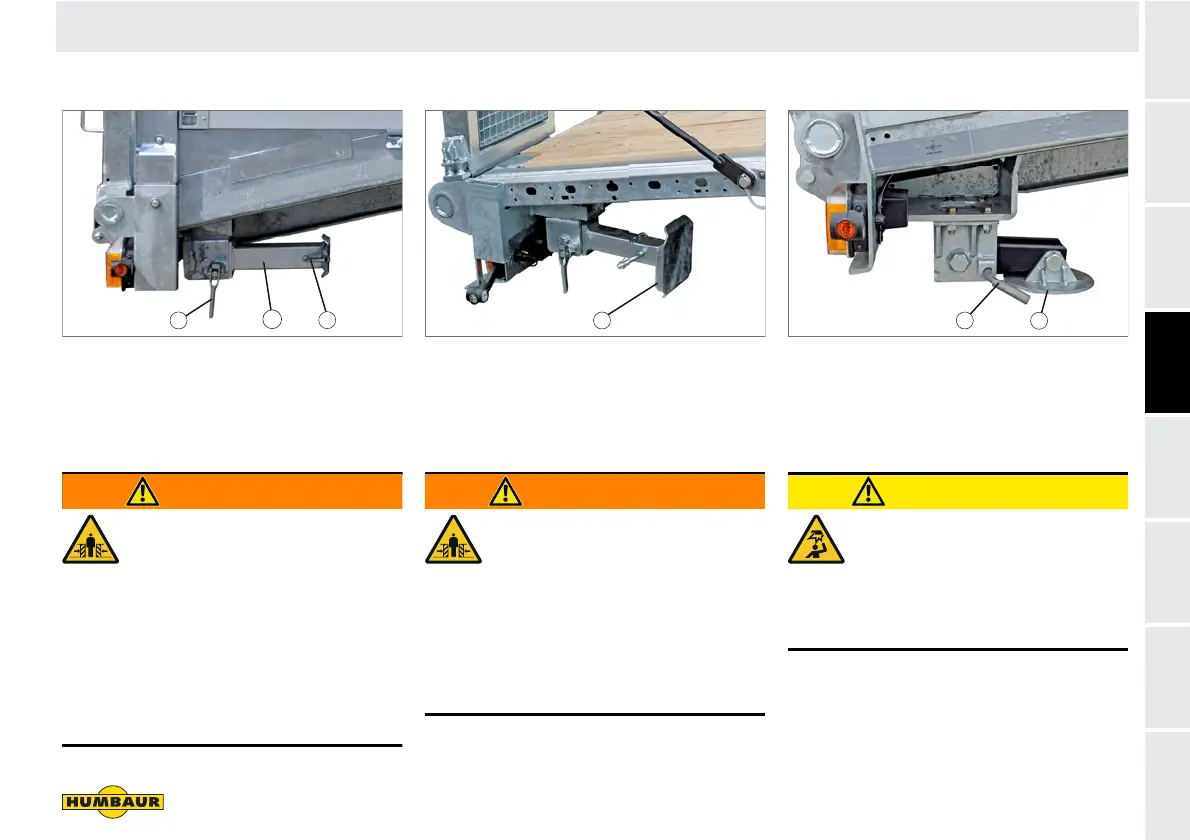 HUMBAUR