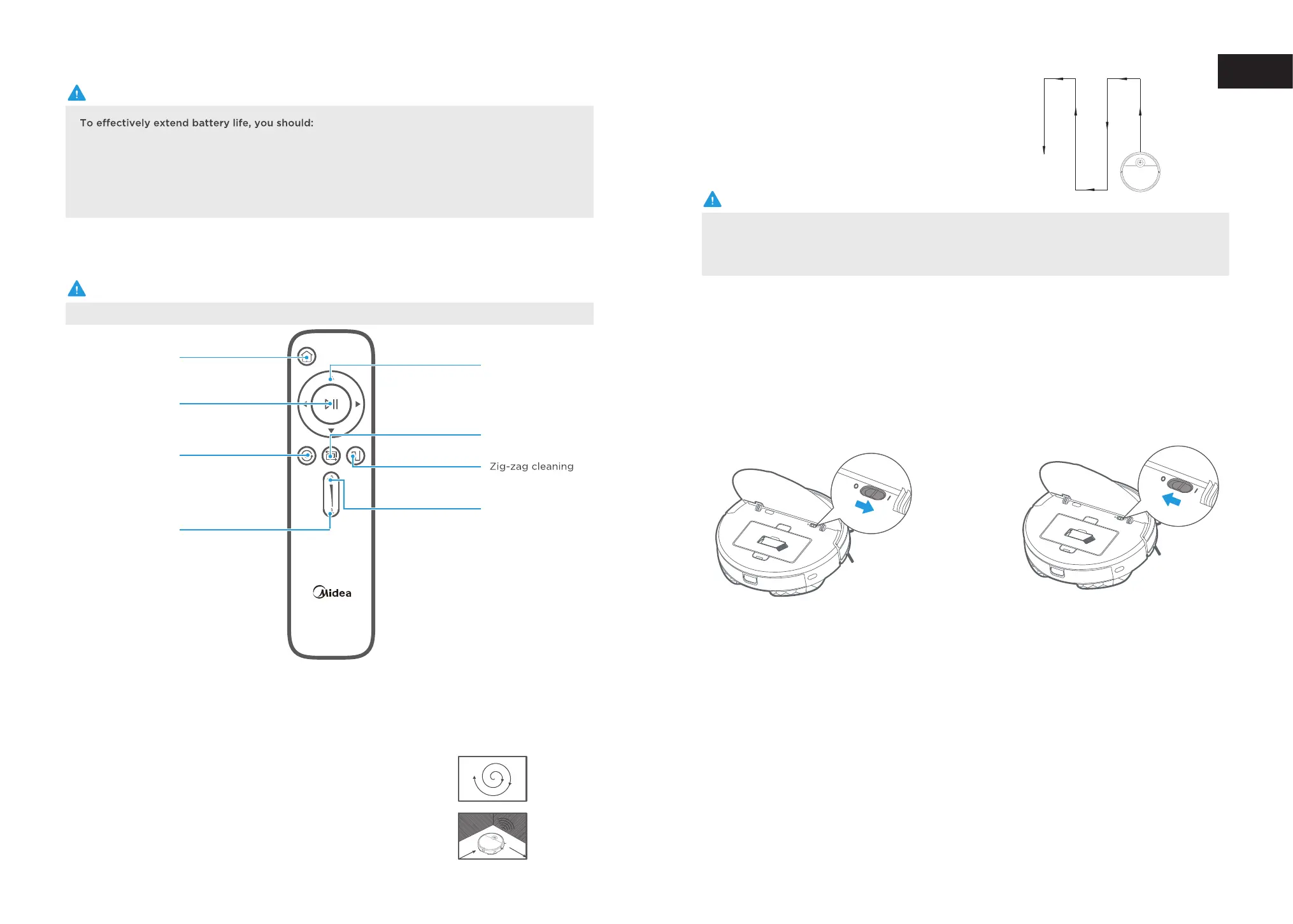 To effectively extend battery life, you should:

Zig-zag cleaning

Midea