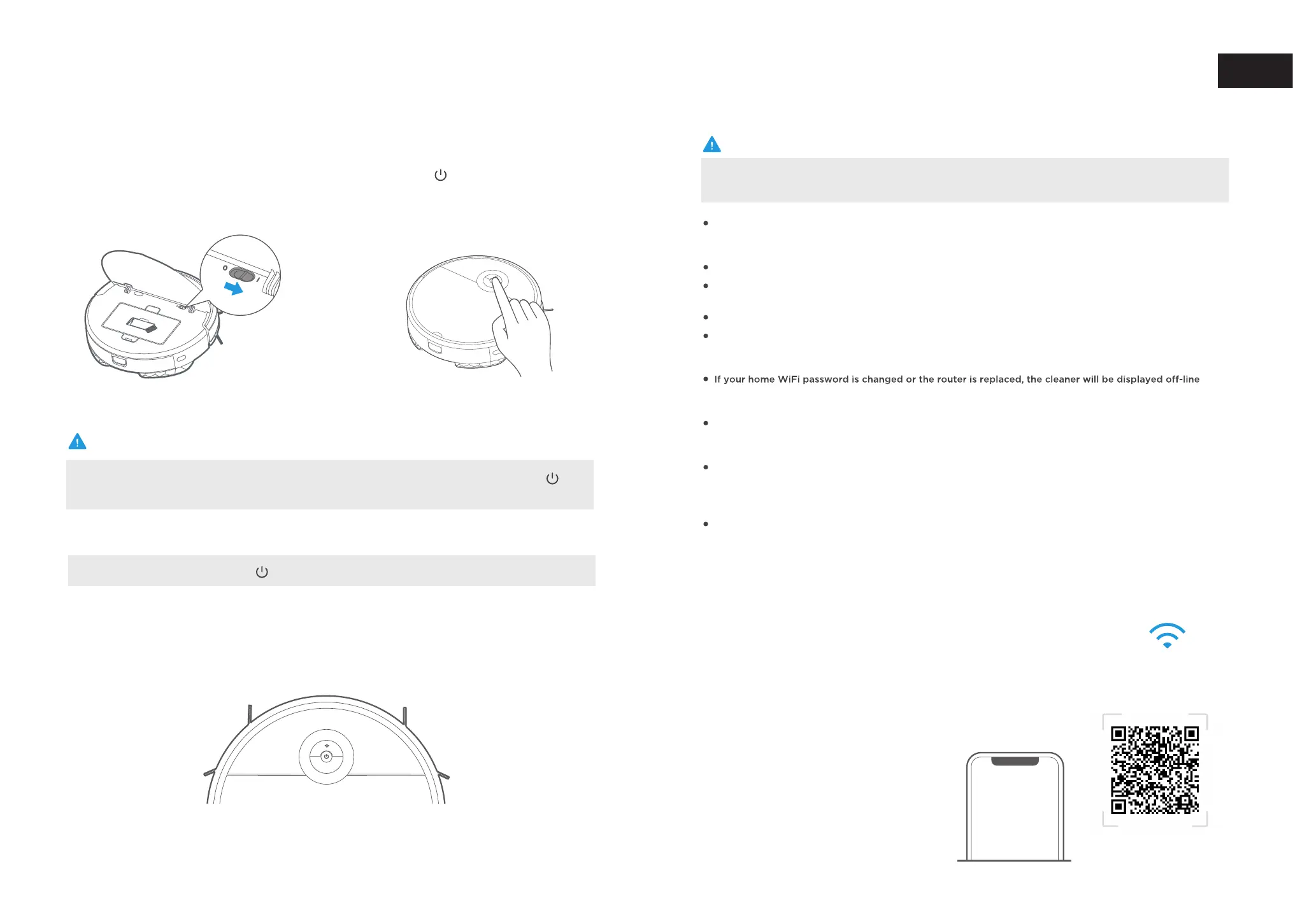 If your home WiFi password is changed or the router is replaced, the cleaner will be displayed off-line