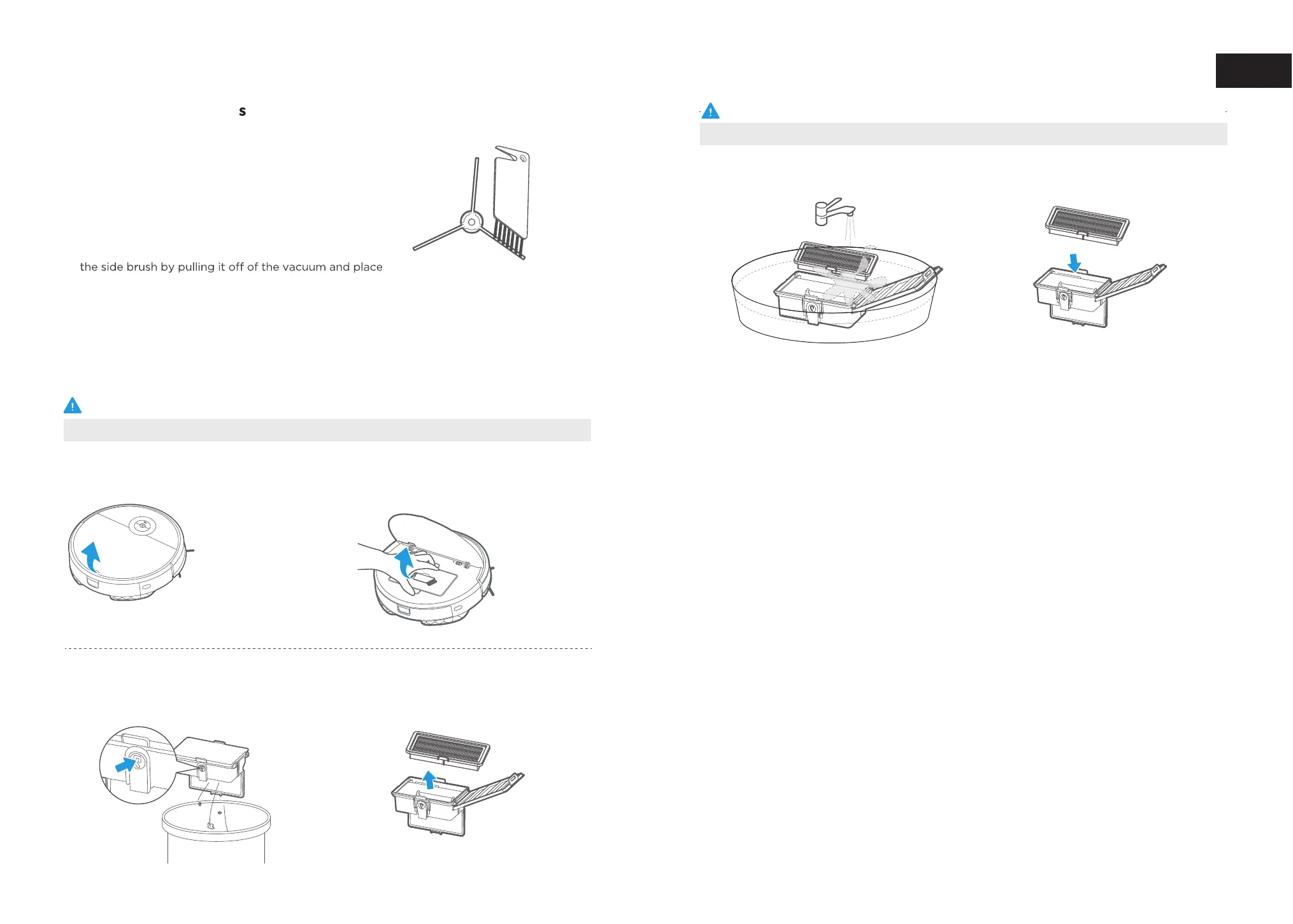 s

the side brush by pulling it off of the vacuum and place